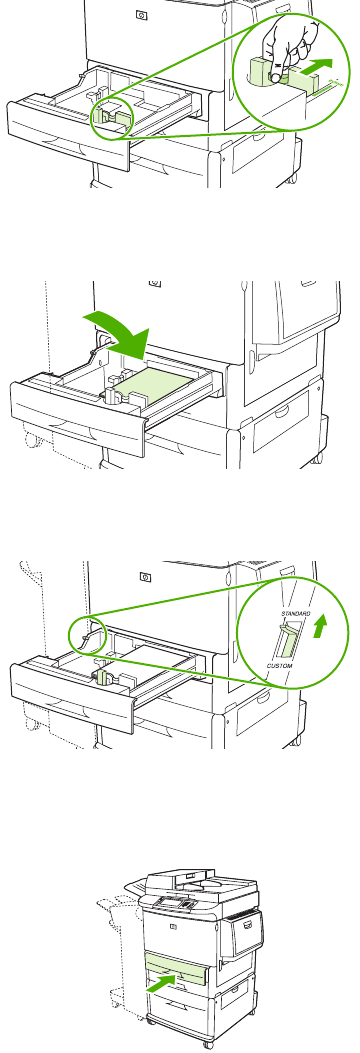 STANDARD
CUSTOM