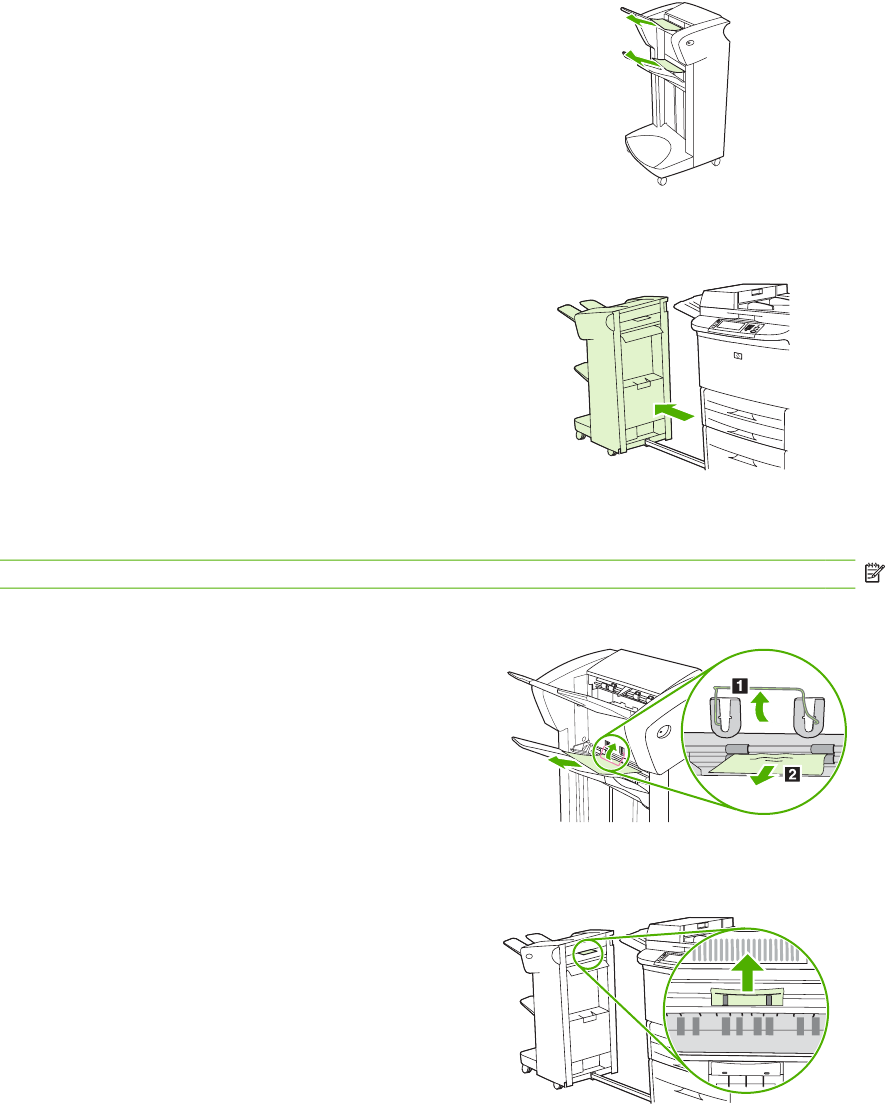 1

2