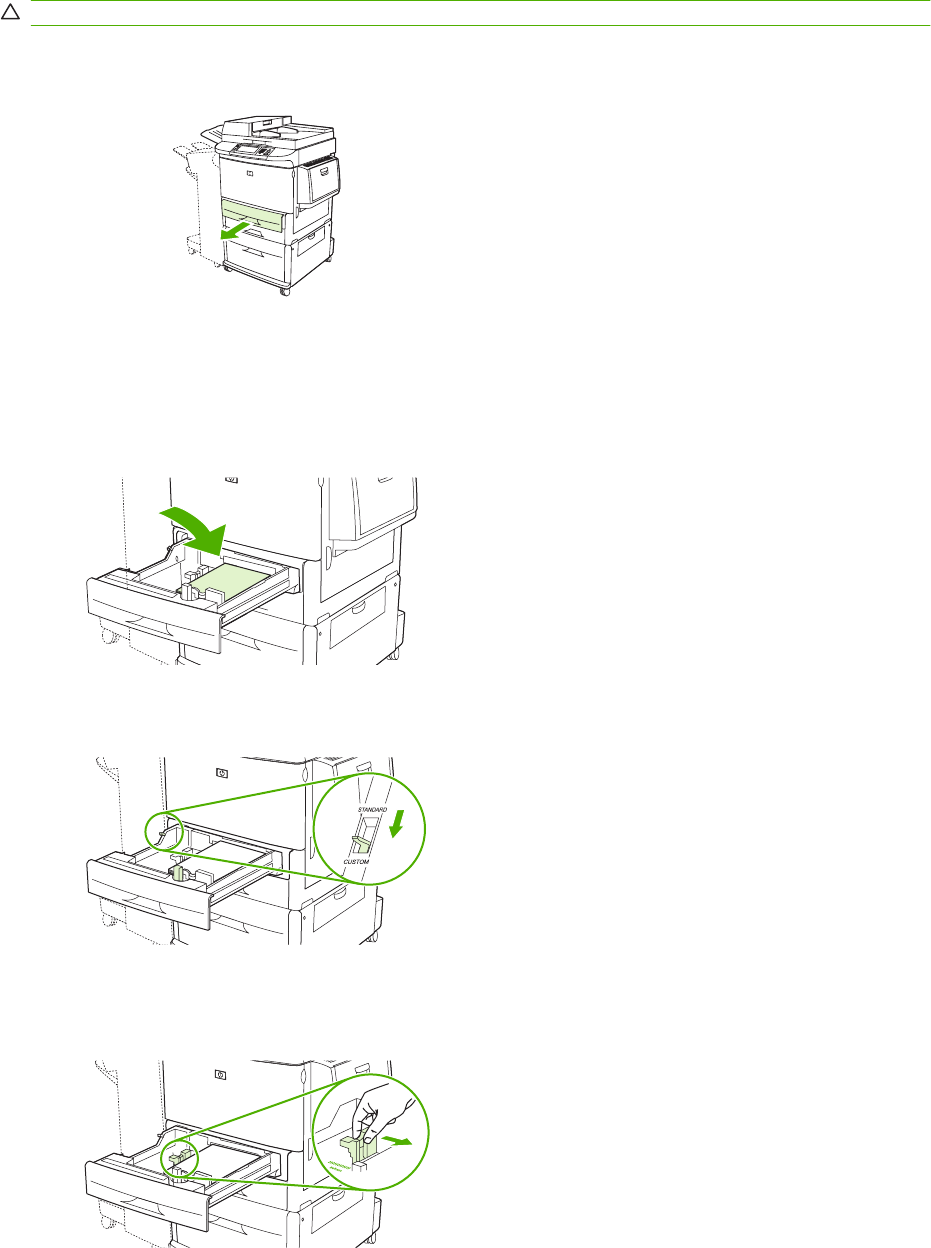 STANDARD

CUSTOM