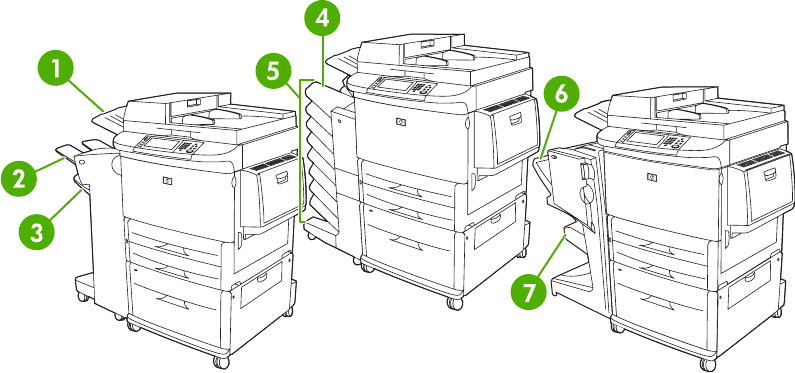 1
2
3
4
5
6
7