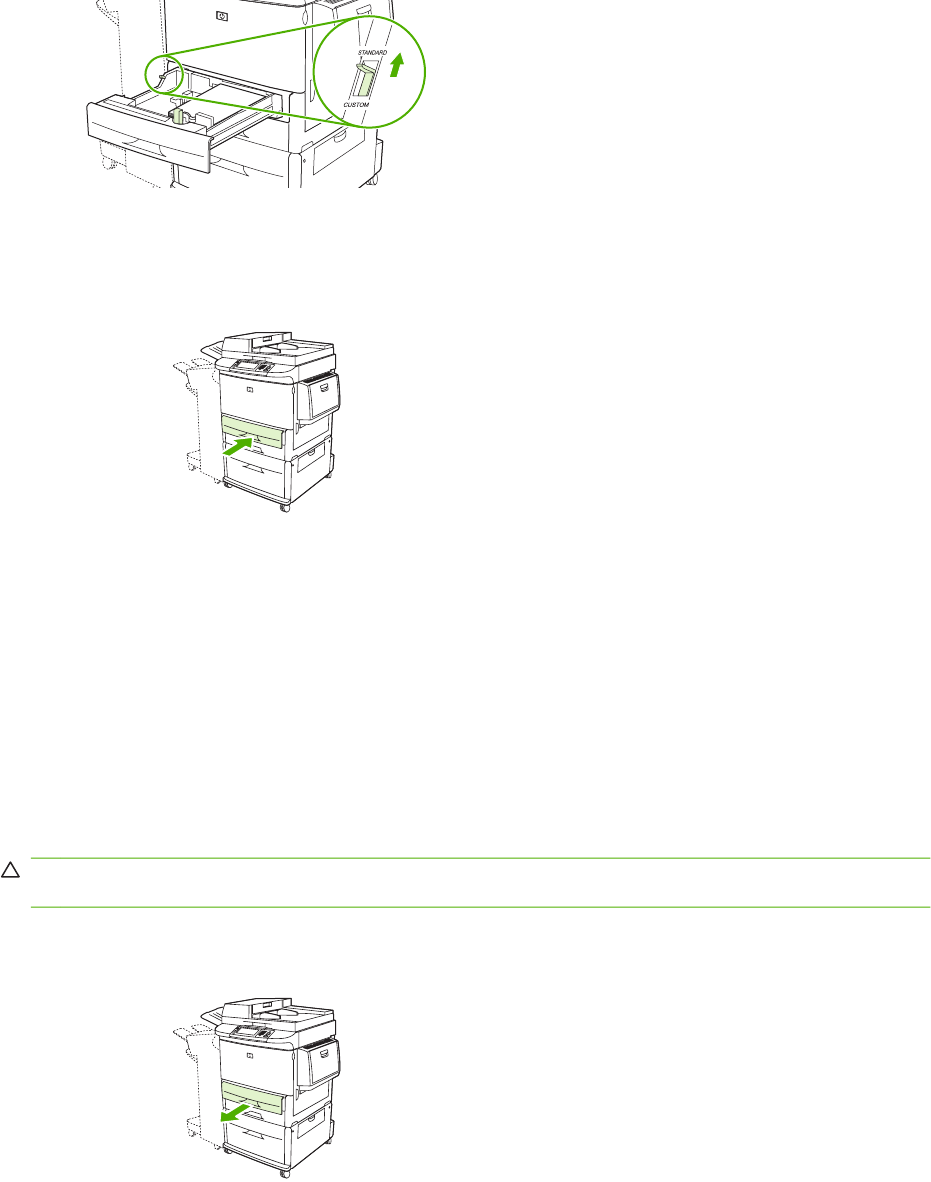 STANDARD

CUSTOM