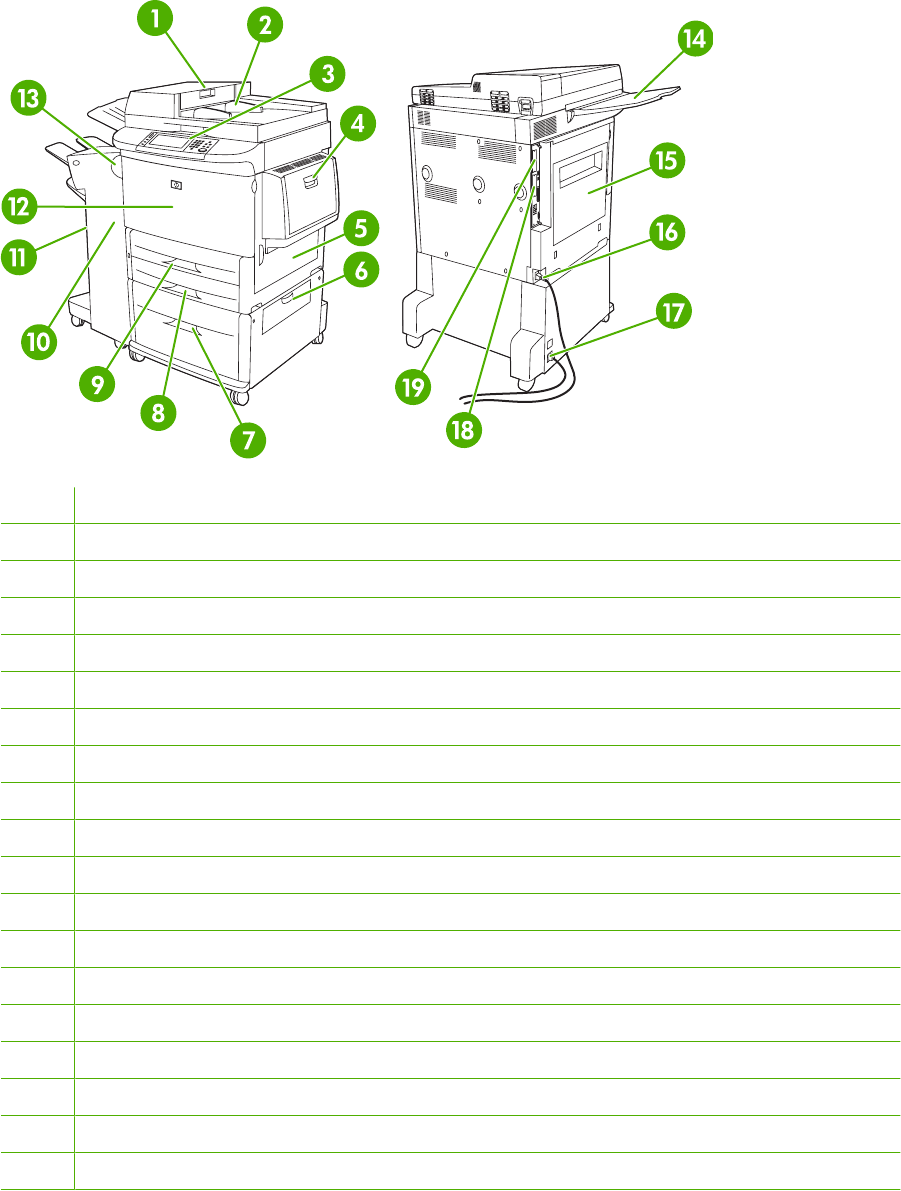 1
2
3
4
5
6
7
8
9
10
11
12
13
14
15
16
17
18
19