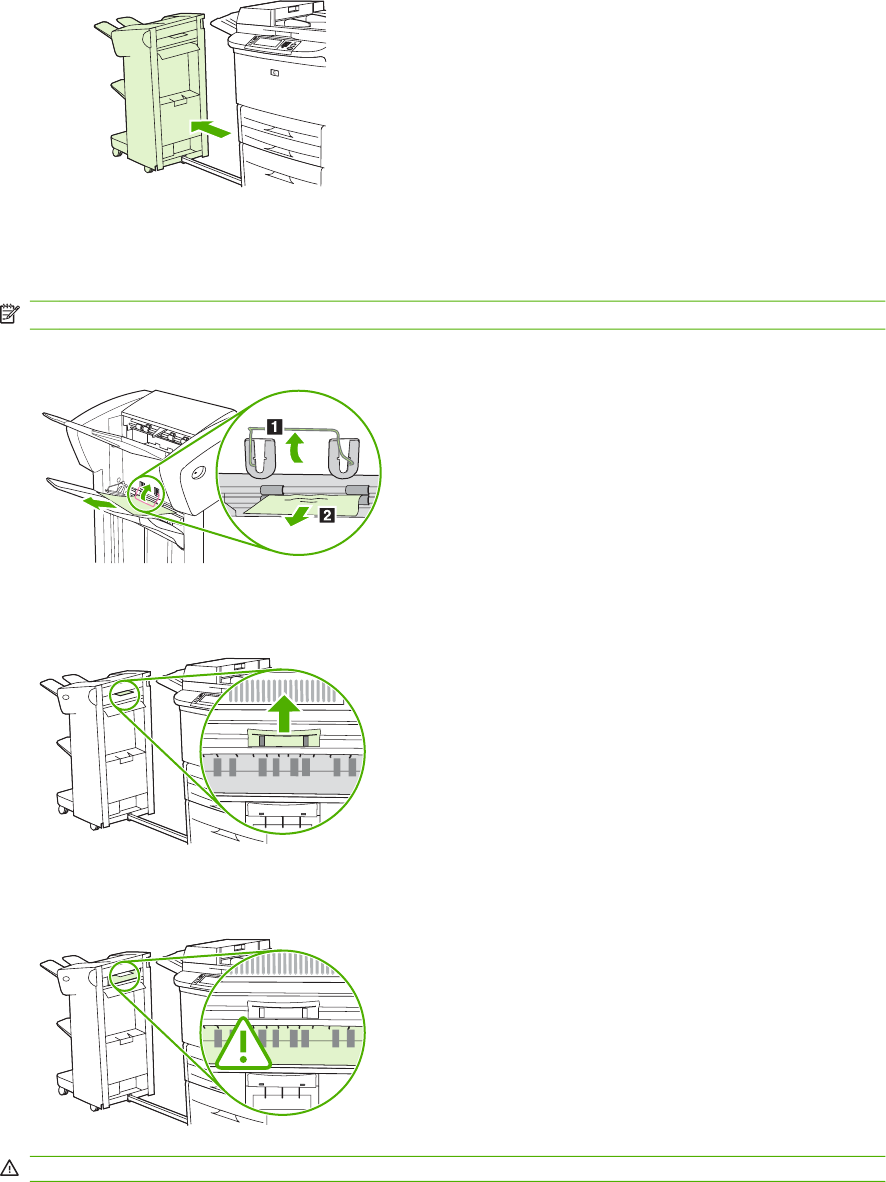 1

2