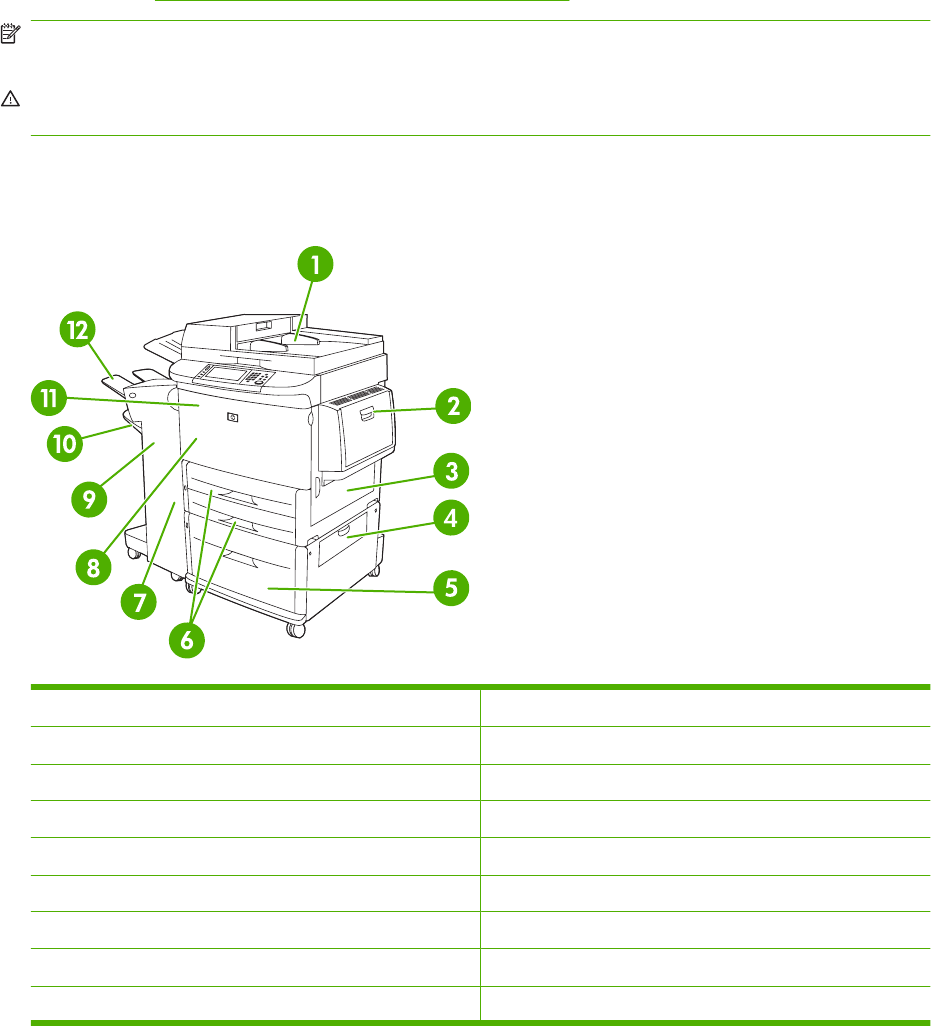 1

2

3

4

5

6

7

8

9

10

11

12