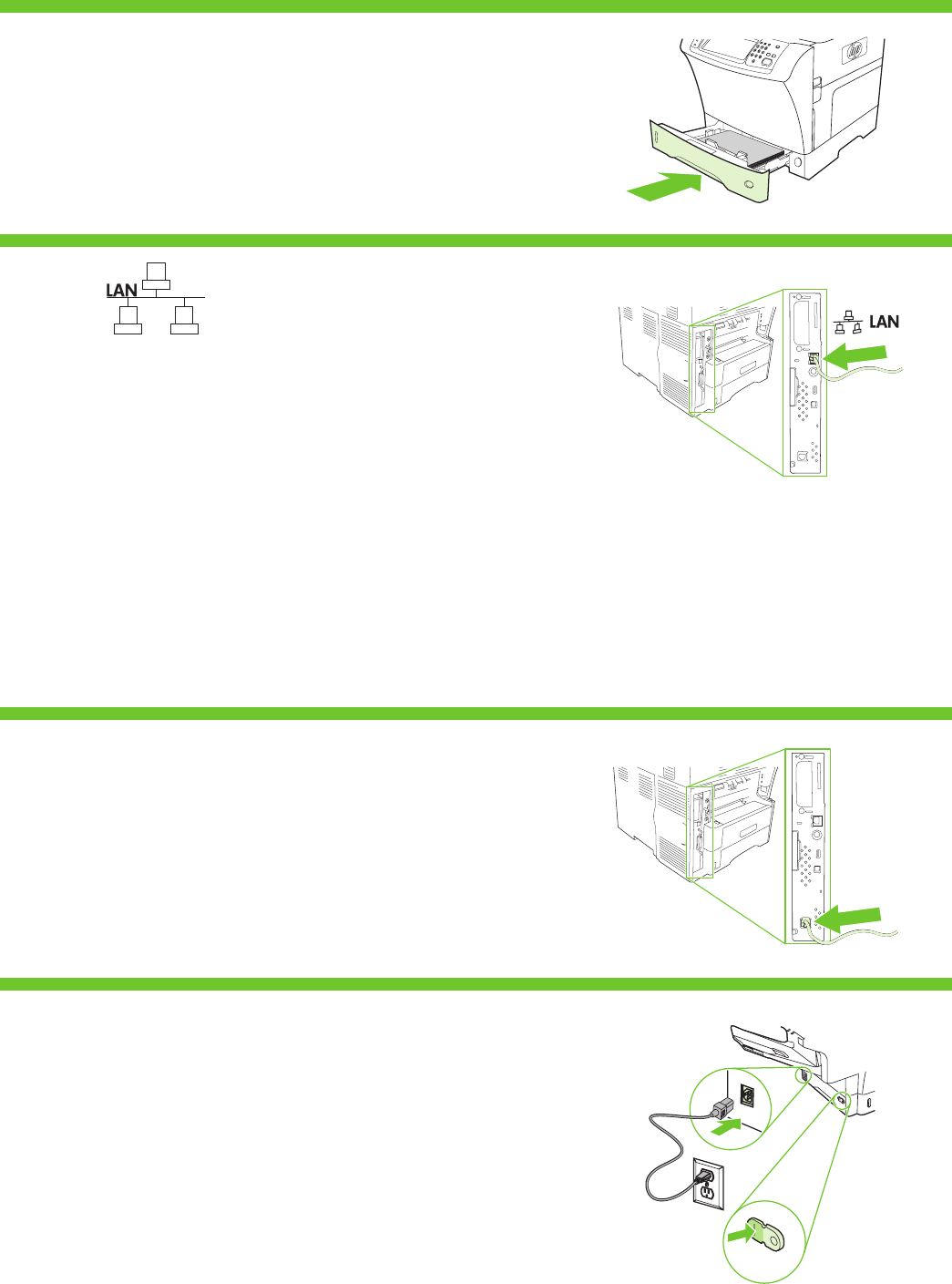 LAN

LAN