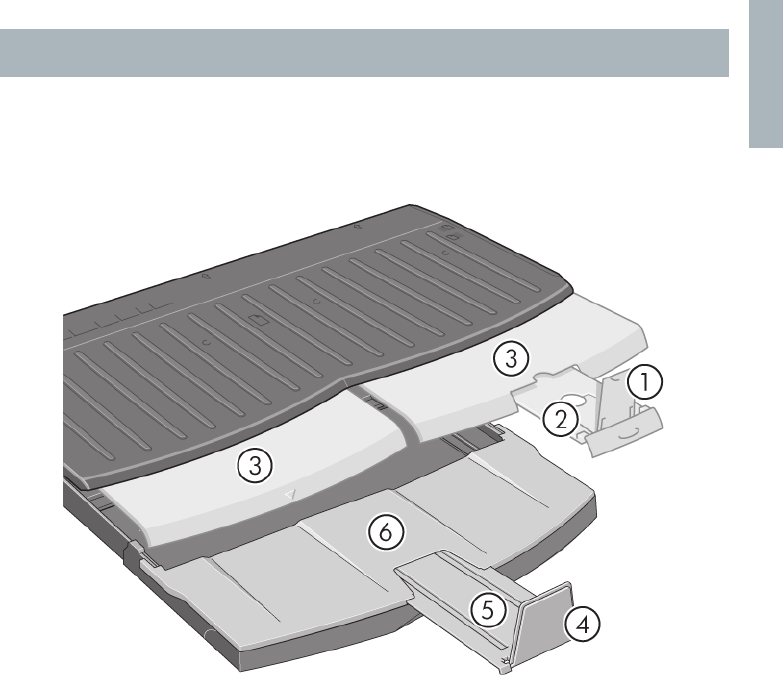 3
1
2
3
6
5
4