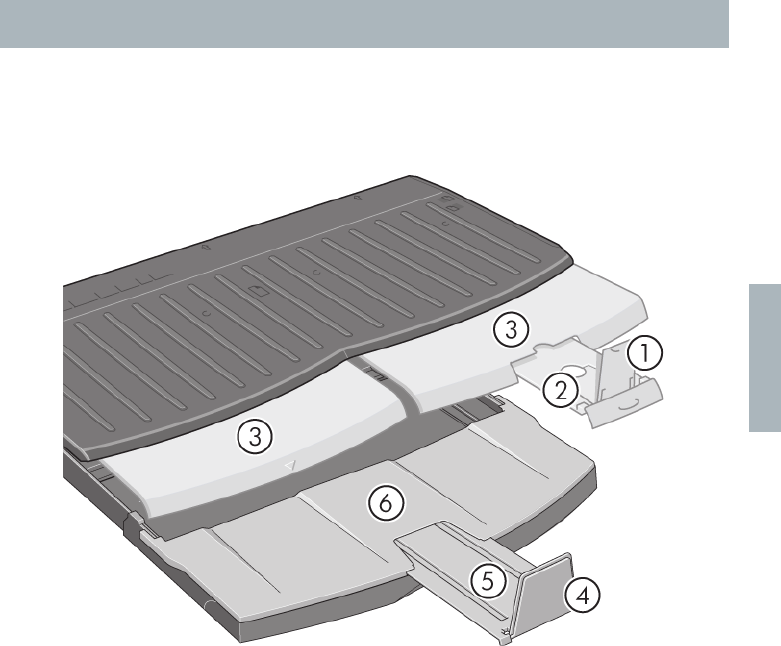 3
1
2
3
6
5
4