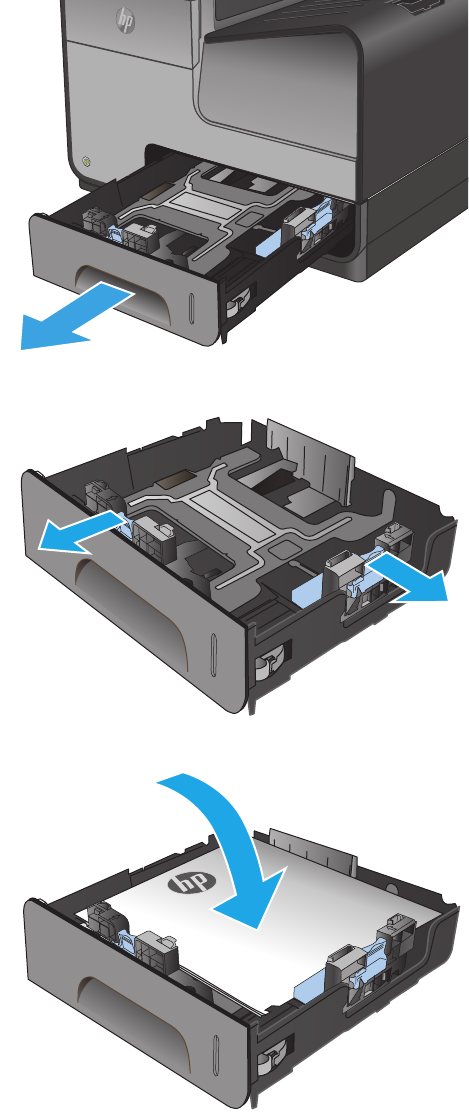 hp

hp