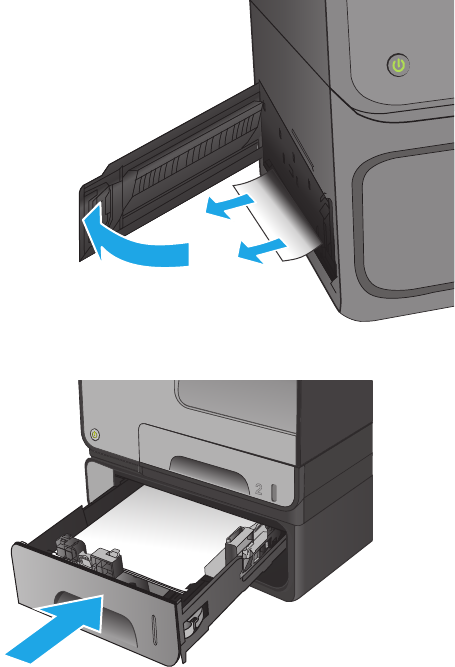 2