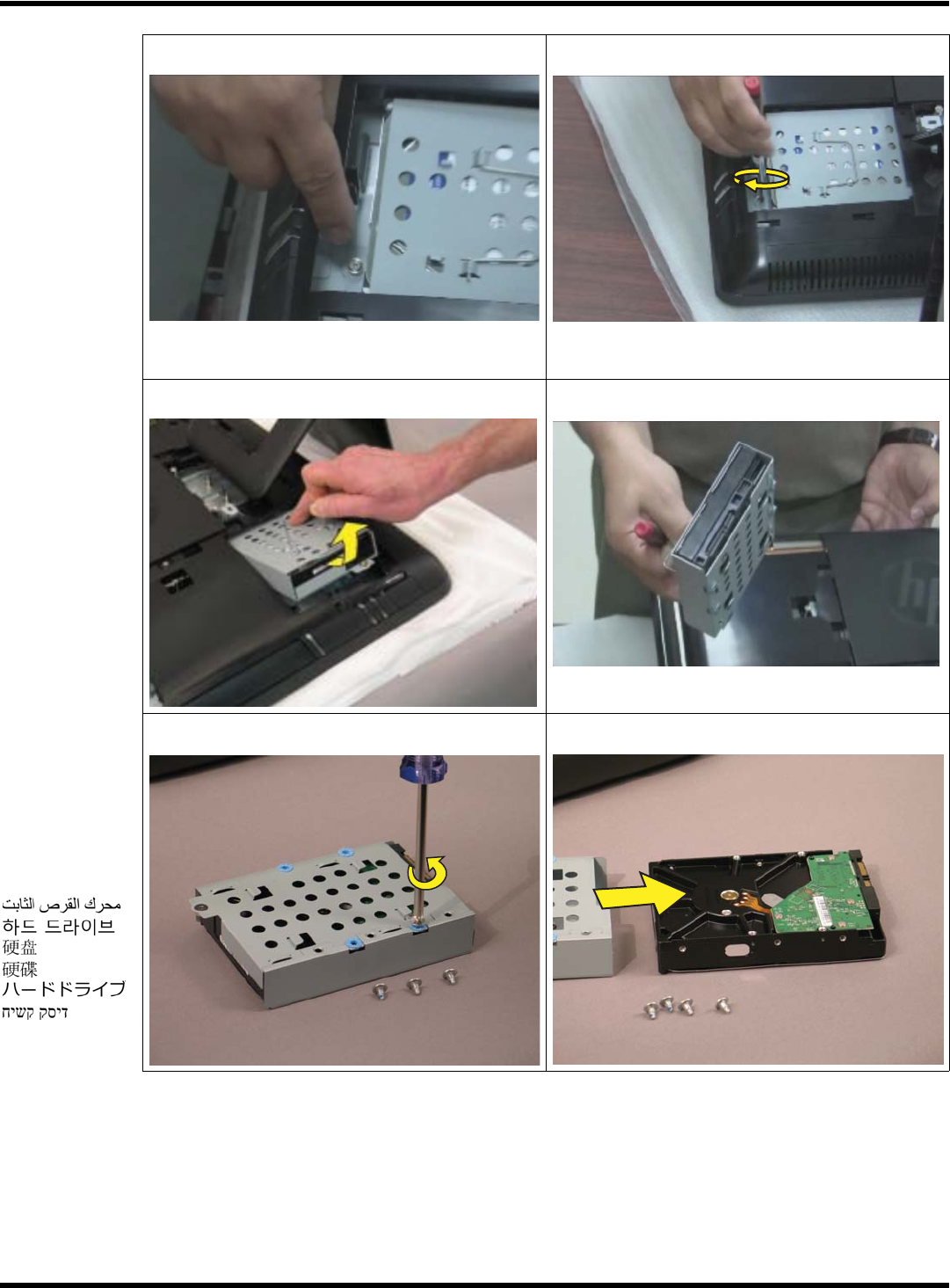 محرك القرص الثابت
하드 드라이브
硬盘
硬碟
ハードドライブ
דיסק קשיח