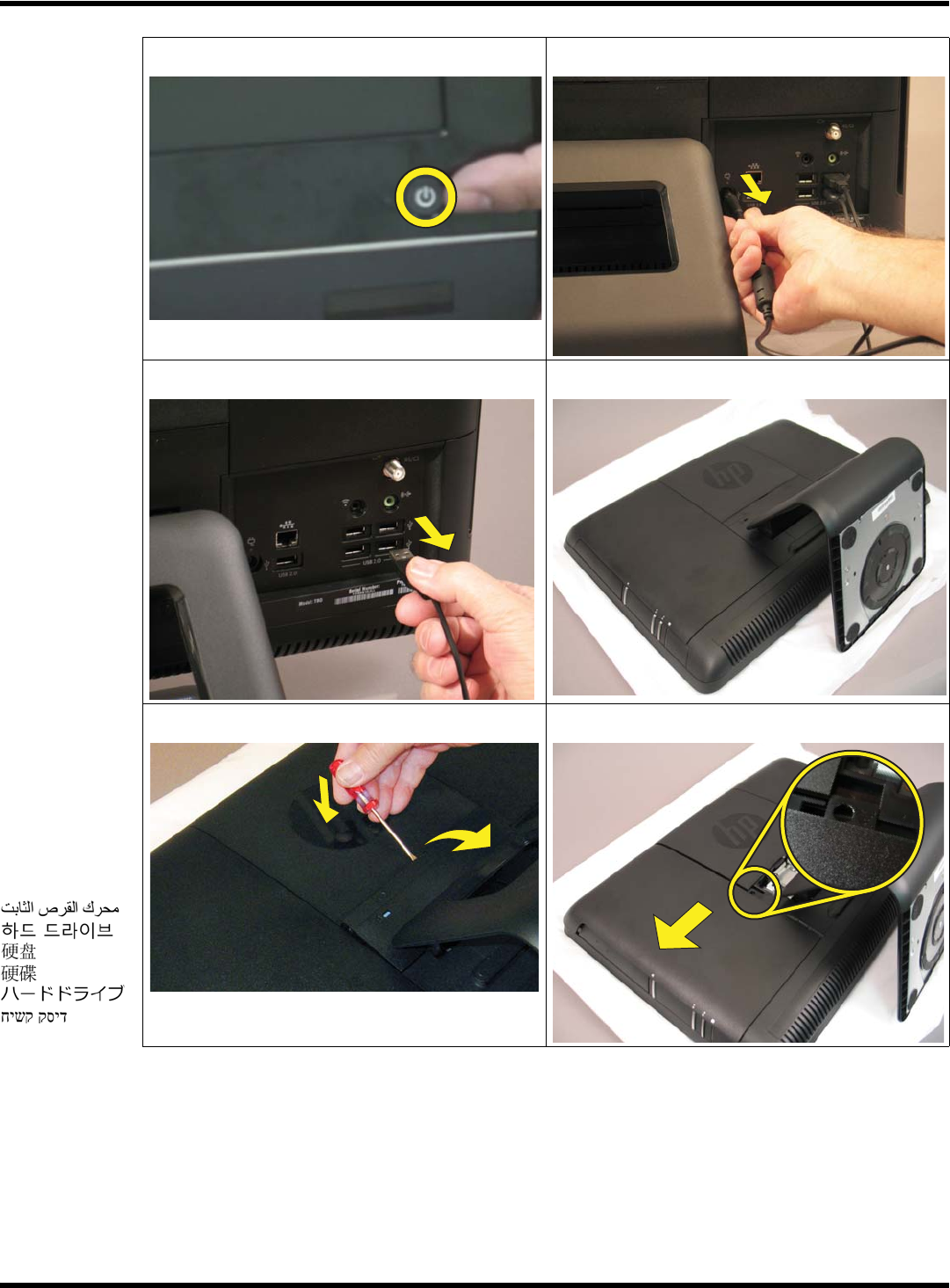 محرك القرص الثابت
하드 드라이브
硬盘
硬碟
ハードドライブ
דיסק קשיח