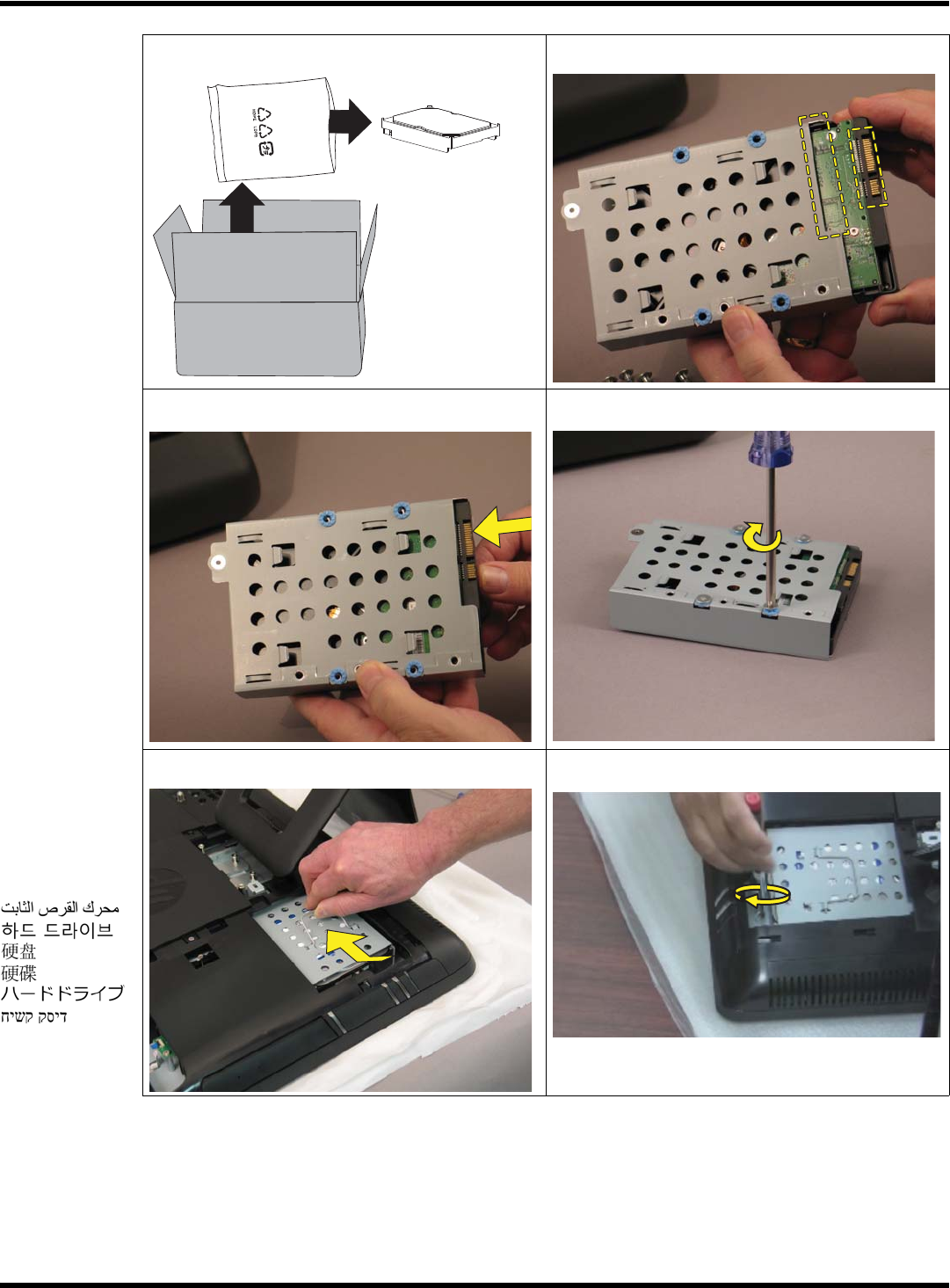 محرك القرص الثابت
하드 드라이브
硬盘
硬碟
ハードドライブ
דיסק קשיח