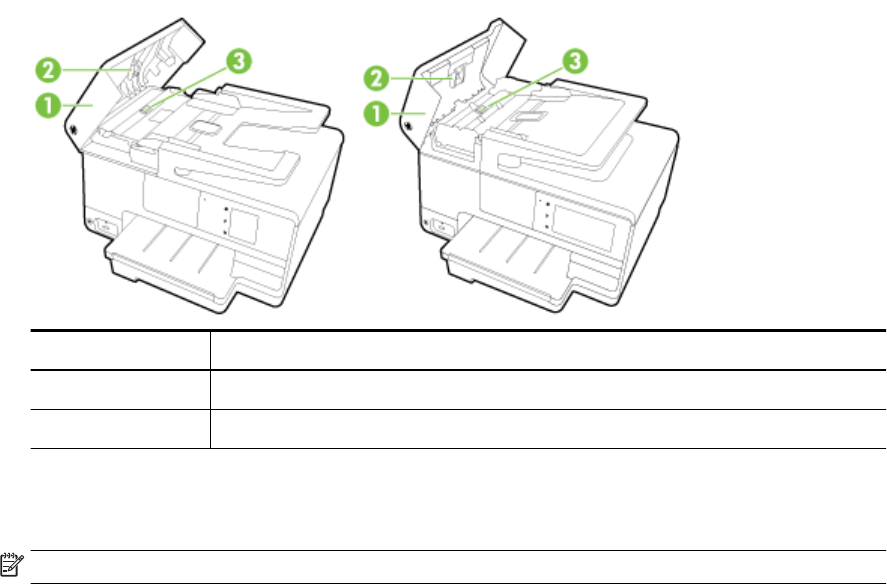 2
1
3
2
1
3