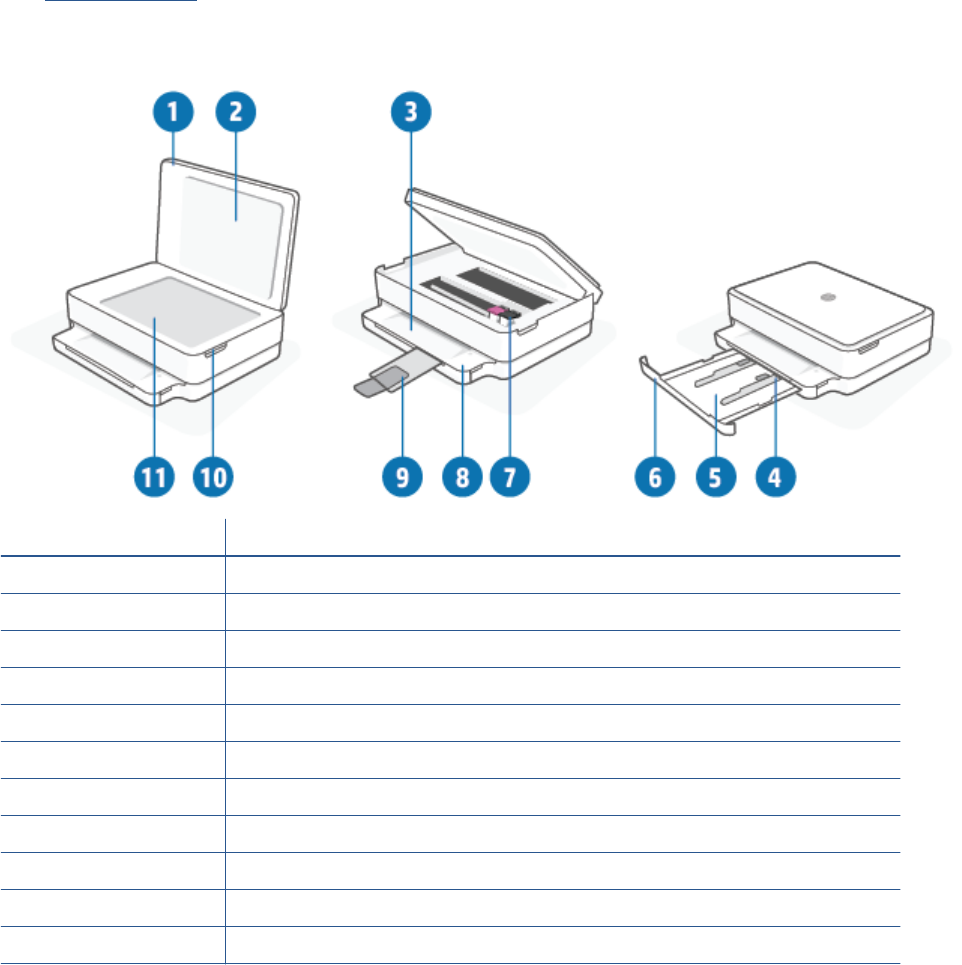 1 2 3 11 10 9 8 7 6 5 4