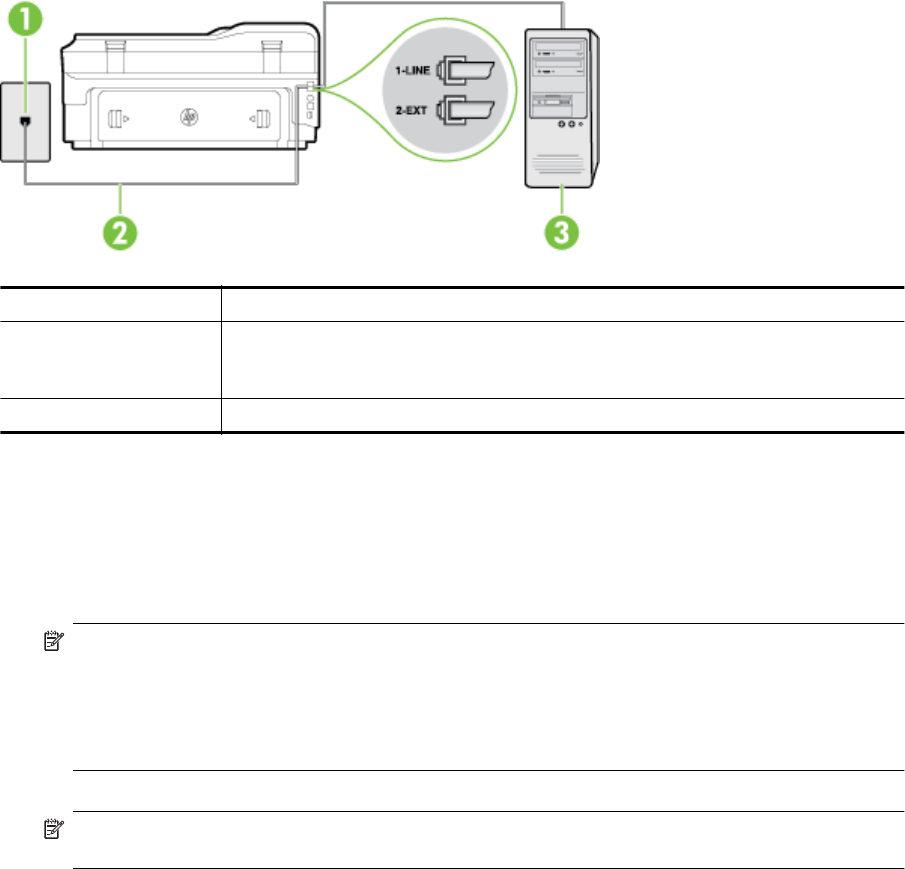 1

1-LINE

2-EXT

2

3