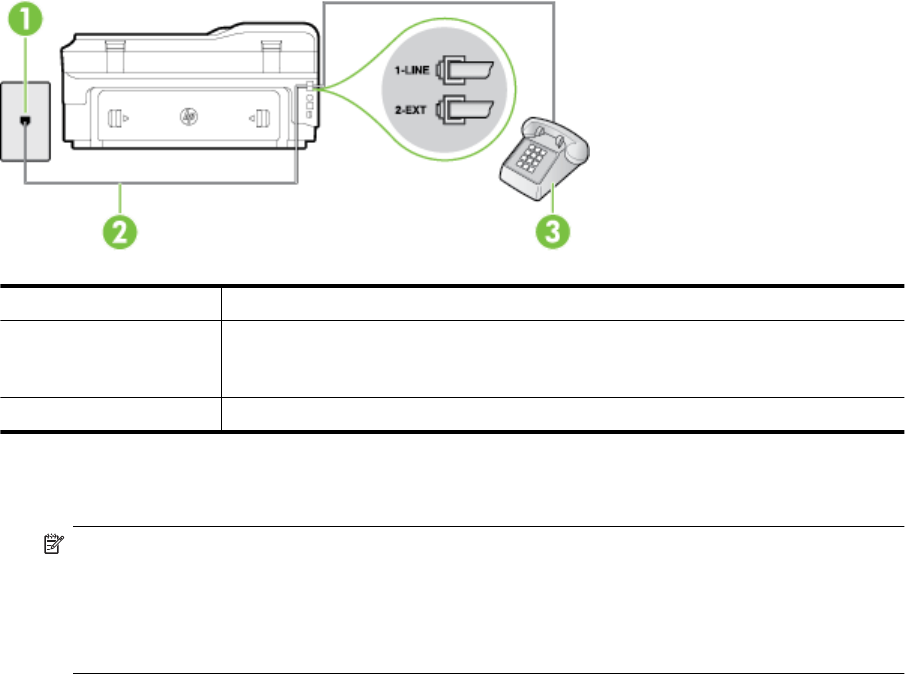 1

1-LINE

2-EXT

2

3