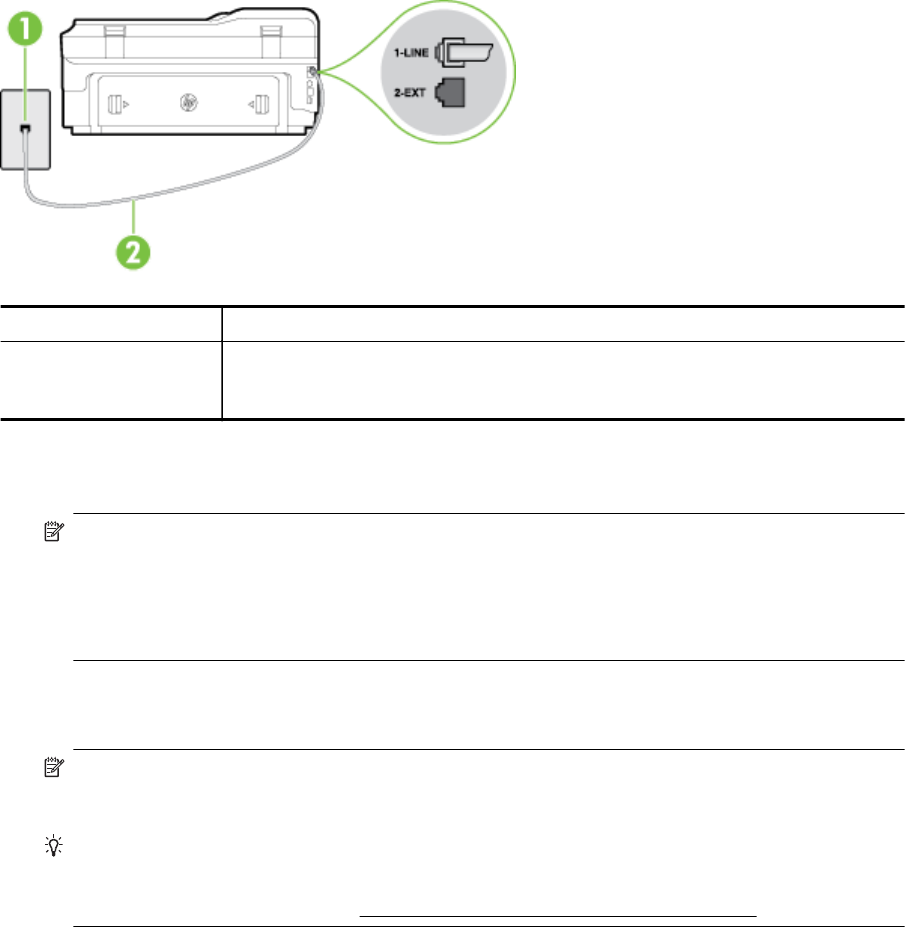 1

1-LINE

2-EXT

2