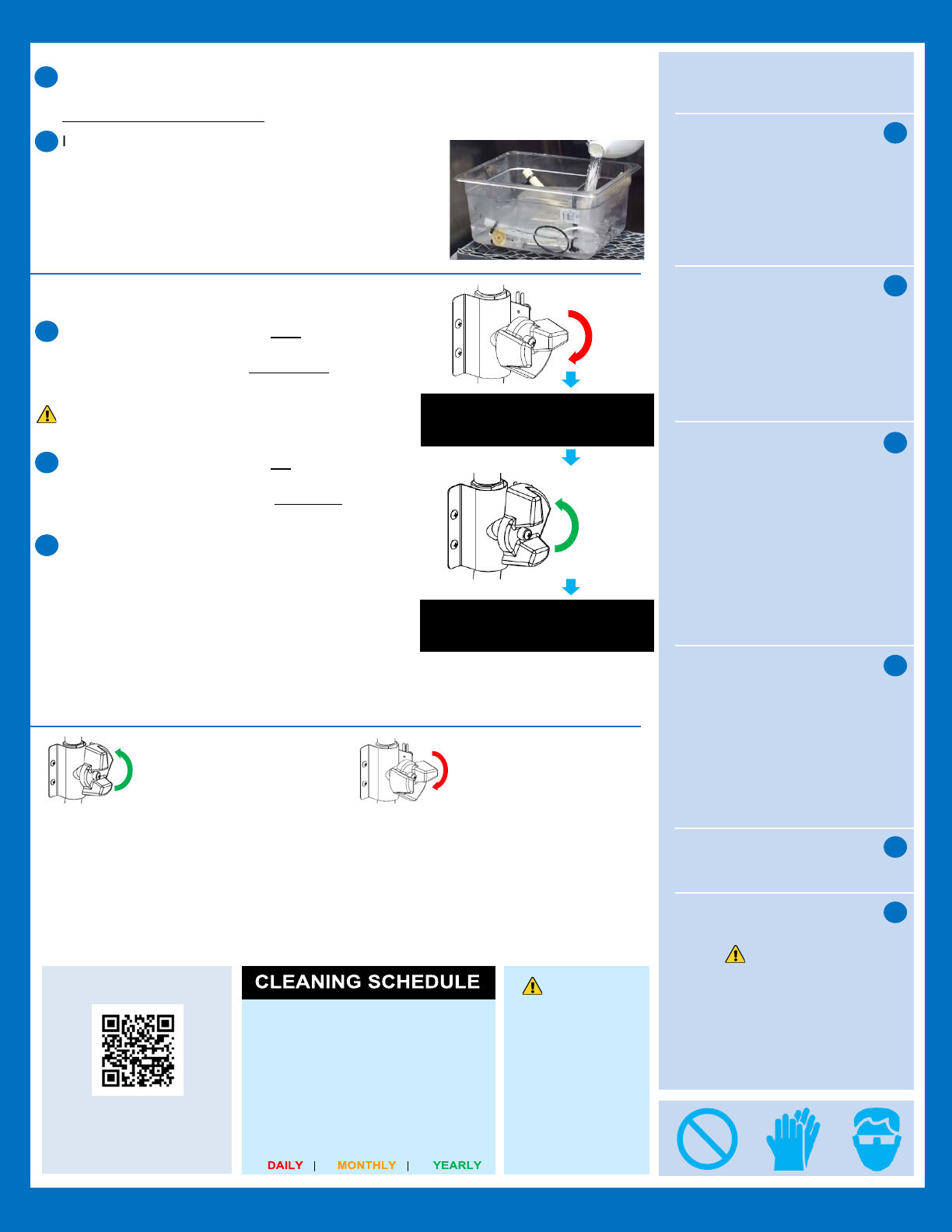 I

CLEANING SCHEDULE

DAILY | MONTHLY | YEARLY