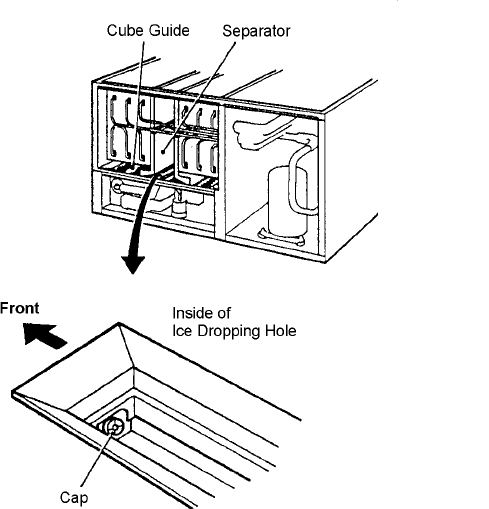 Cube Guide
Separator

Front

Inside of
Ice Dropping Hole

Cap