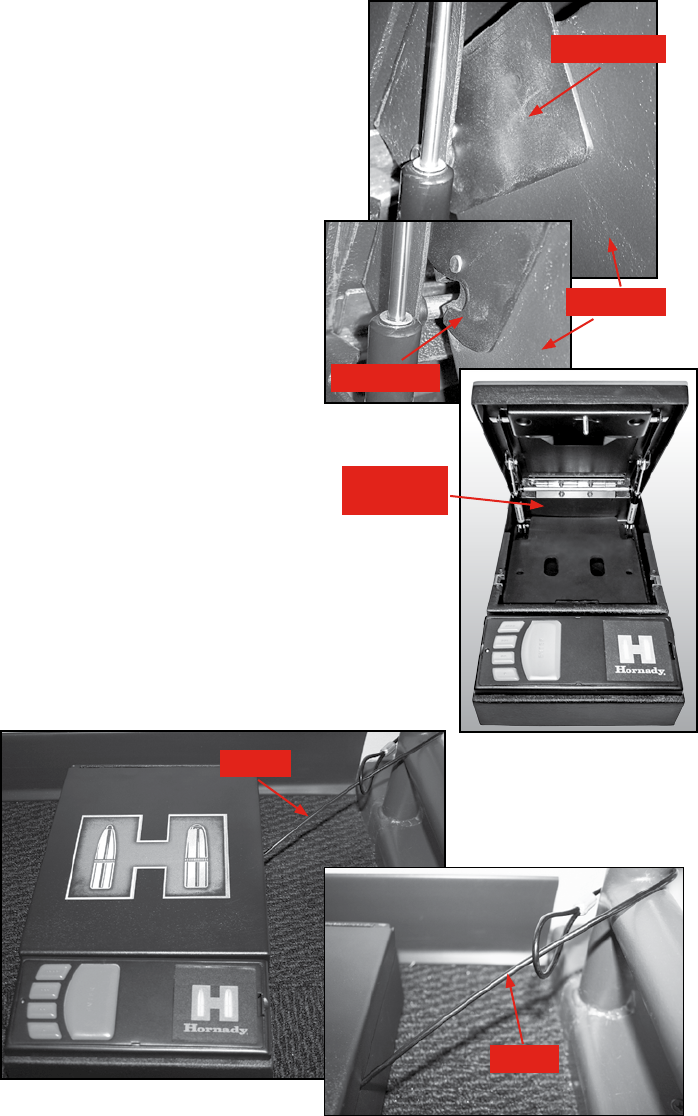 Hornady

Hornady