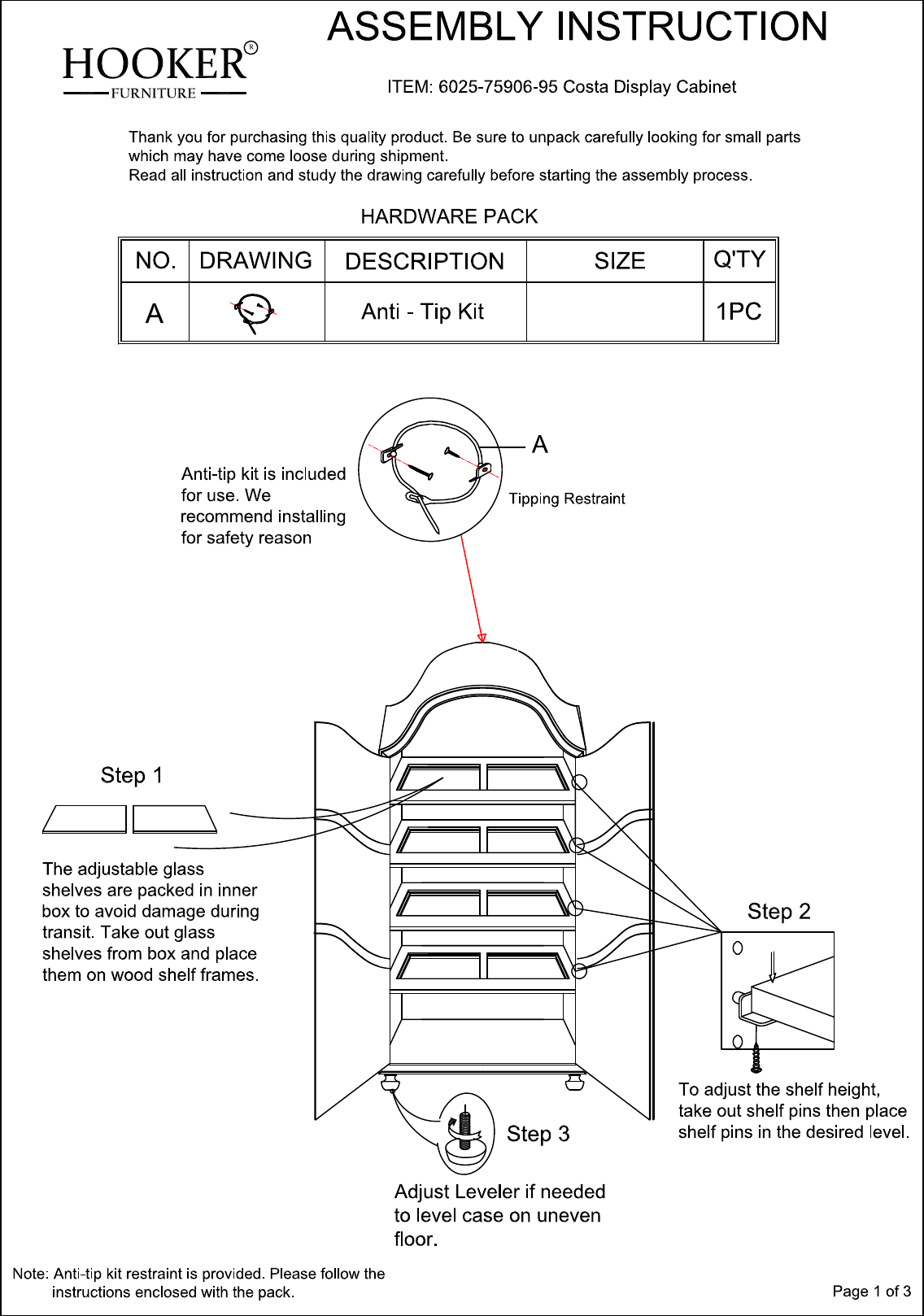 HOOKER®
FURNITURE

ASSEMBLY INSTRUCTION

ITEM: 6025-75906-95 Costa Display Cabinet

Thank you for purchasing this quality product. Be sure to unpack carefully looking for small parts which may have come loose during shipment.
Read all instruction and study the drawing carefully before starting the assembly process.

HARDWARE PACK

| NO. | DRAWING | DESCRIPTION | SIZE | Q'TY |
|---|---|---|---|---|
| A | | Anti - Tip Kit | | 1PC |

Anti-tip kit is included for use. We recommend installing for safety reason

A

Tipping Restraint

Step 1

The adjustable glass shelves are packed in inner box to avoid damage during transit. Take out glass shelves from box and place them on wood shelf frames.

Step 2

To adjust the shelf height, take out shelf pins then place shelf pins in the desired level.

Step 3

Adjust Leveler if needed to level case on uneven floor.

Note: Anti-tip kit restraint is provided. Please follow the instructions enclosed with the pack.

Page 1 of 3