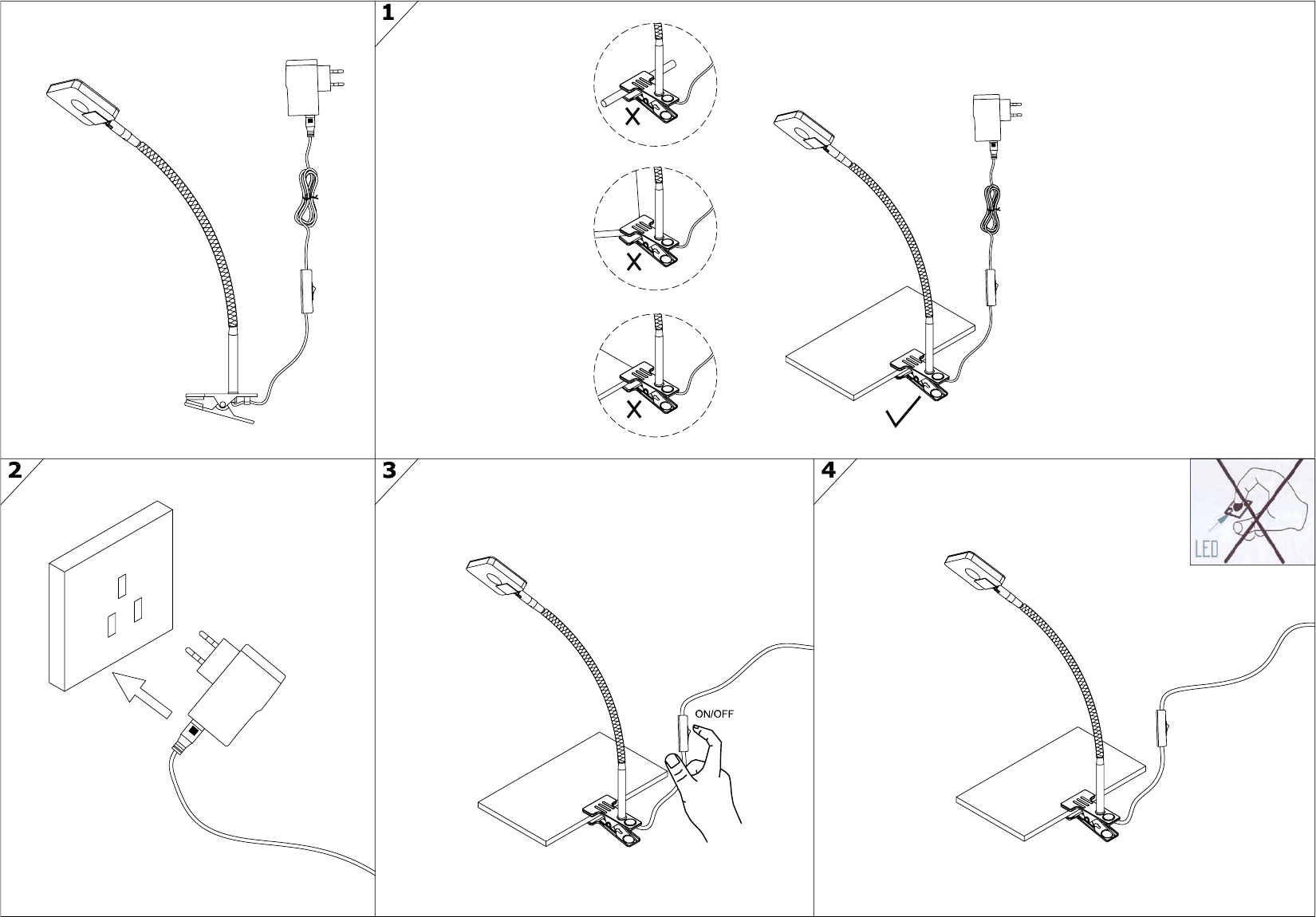 1

2

3

ON/OFF

4

LED