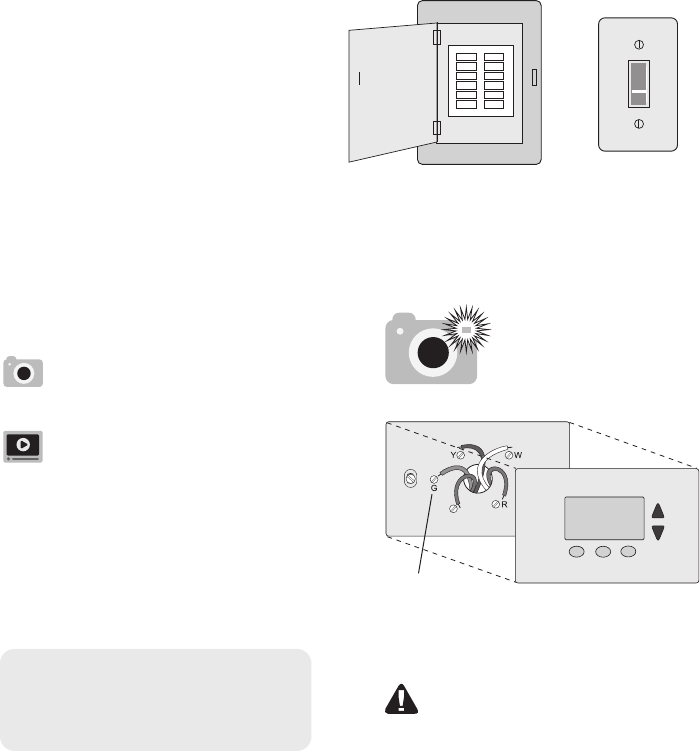 Y
W
G
R