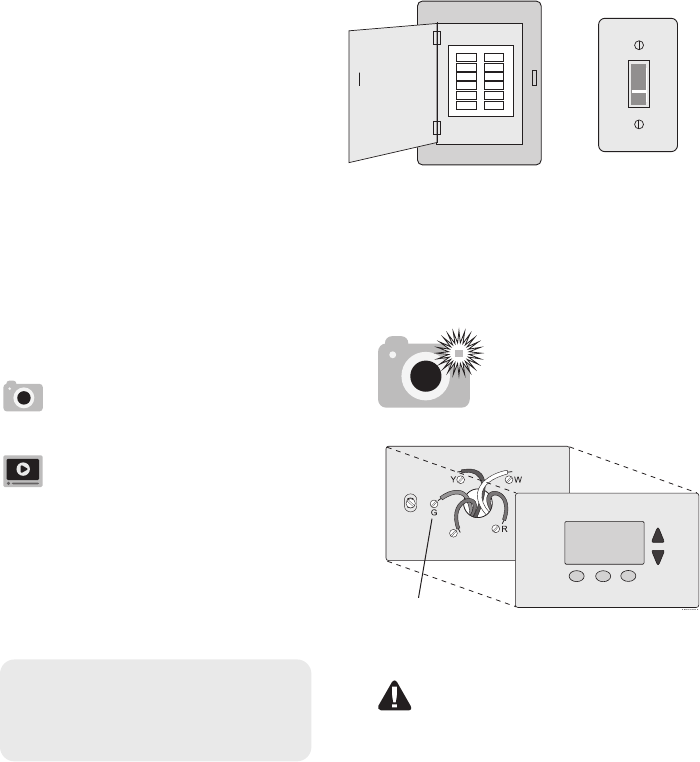 Y
W
G
R