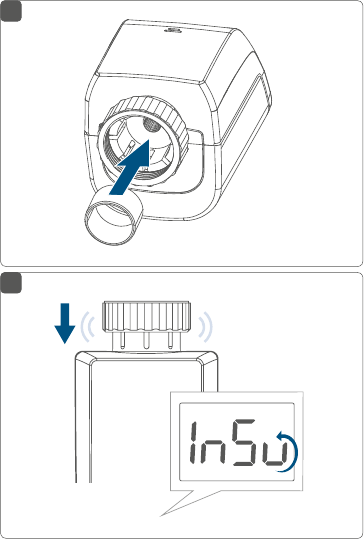 InSu