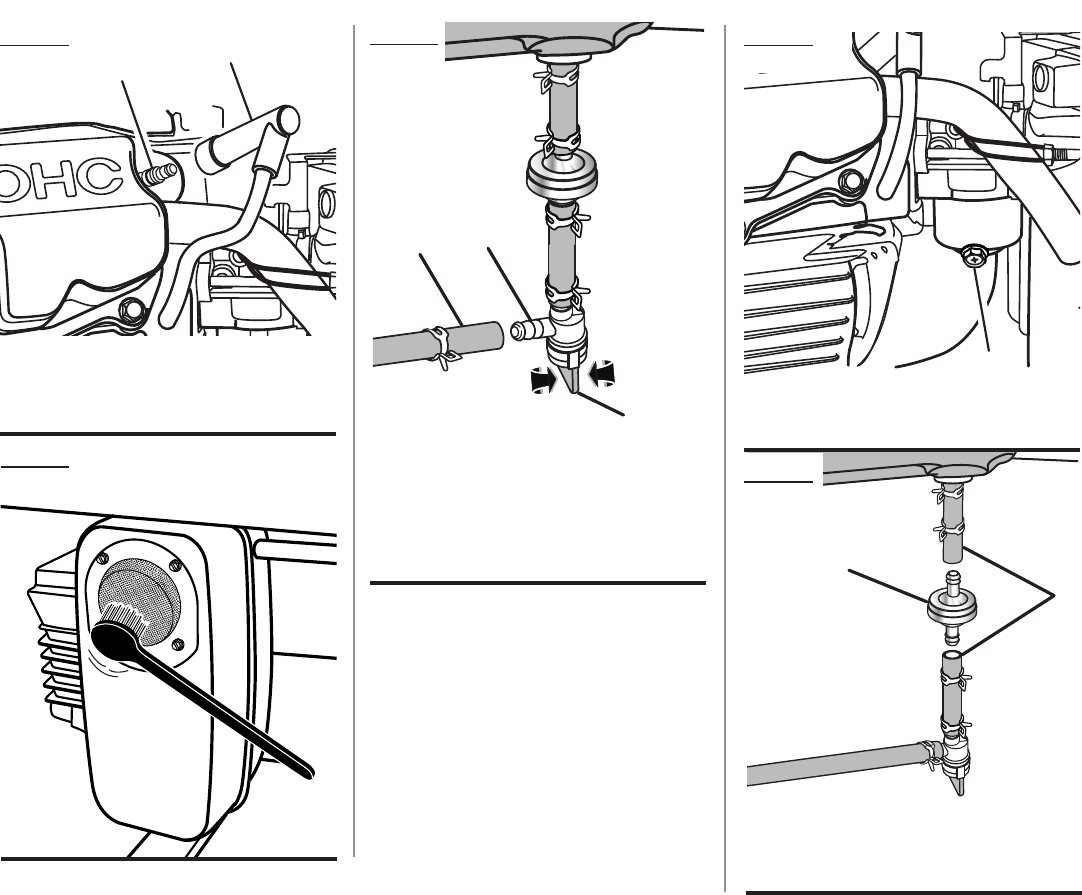 OHC