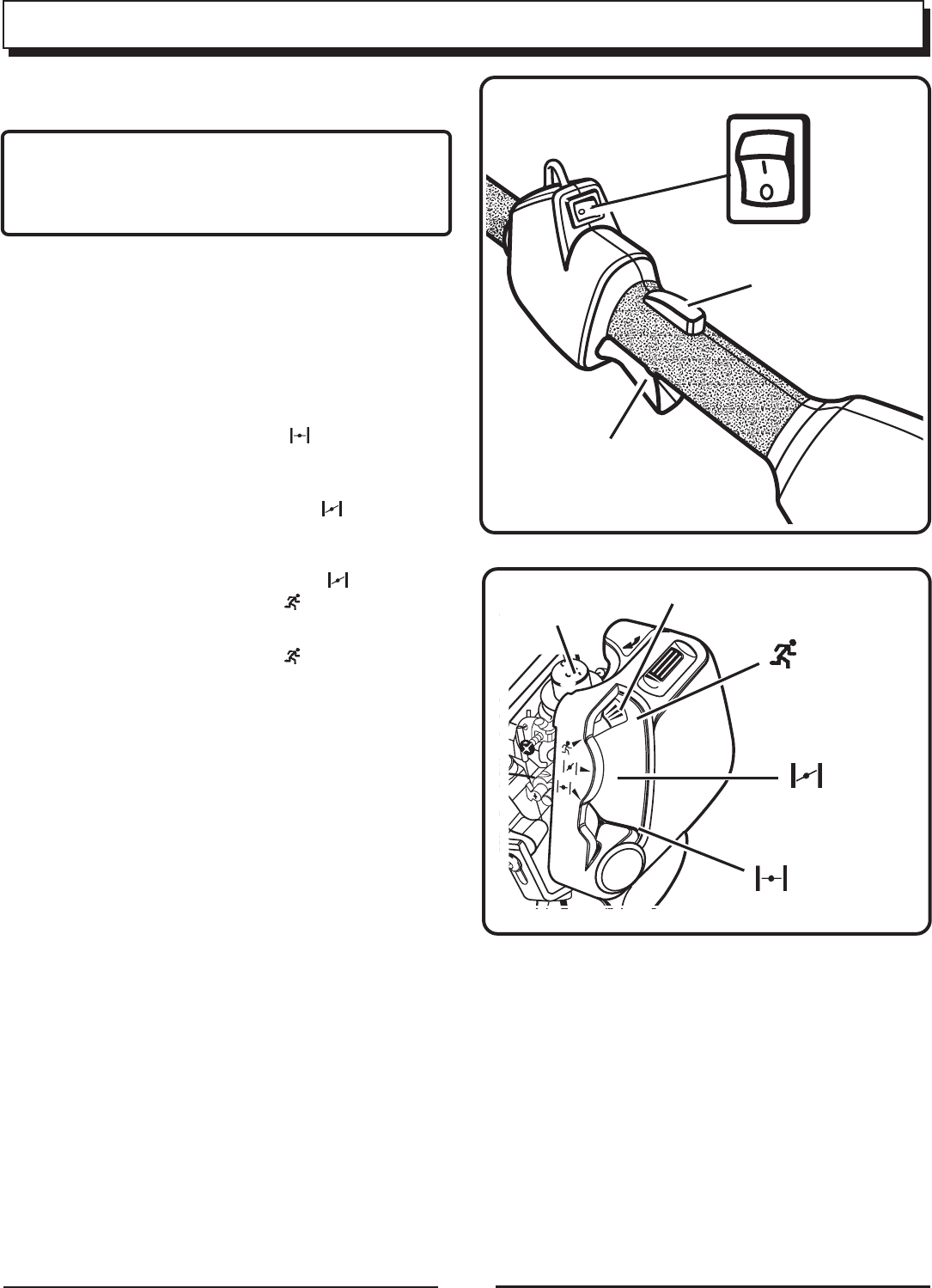 I
O