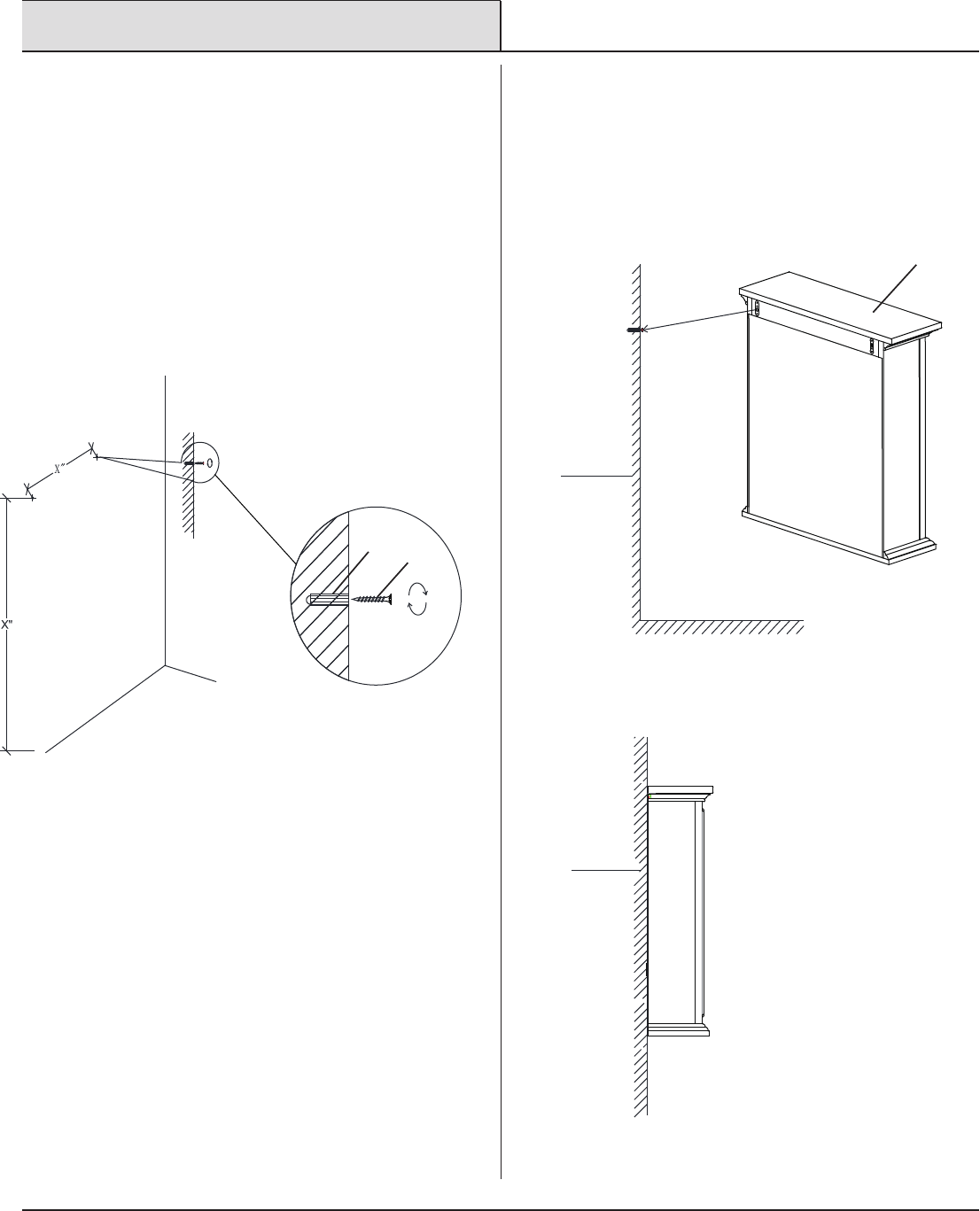 X"

X"