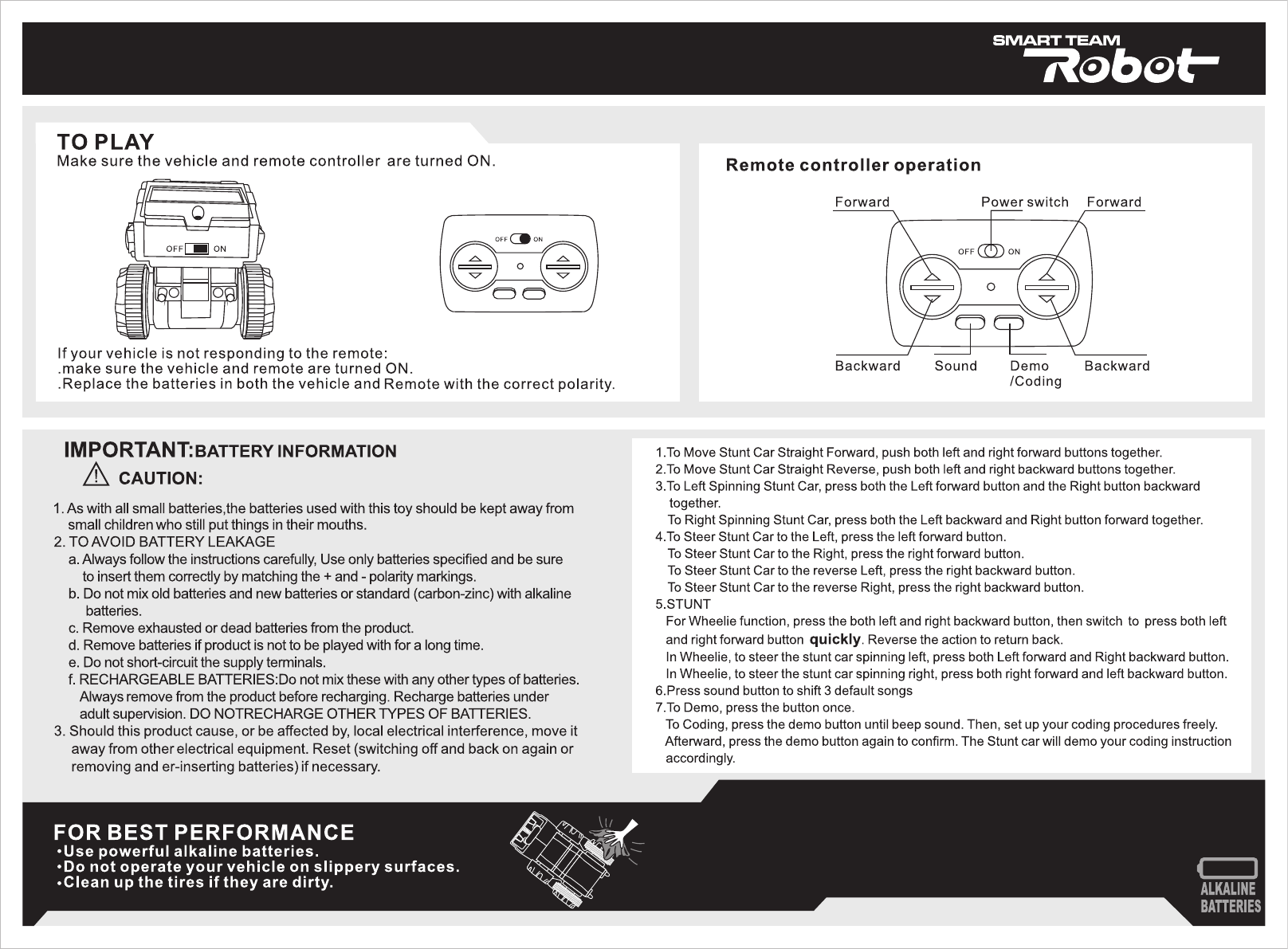 SMART TEAM
Robot

TO PLAY
Make sure the vehicle and remote controller are turned ON.

OFF ON

OFF ON

If your vehicle is not responding to the remote:
.make sure the vehicle and remote are turned ON.
.Replace the batteries in both the vehicle and Remote with the correct polarity.

Remote controller operation

Forward
Power switch
Forward
OFF ON
Backward
Sound
Demo /Coding
Backward

IMPORTANT:BATTERY INFORMATION
CAUTION:

1. As with all small batteries,the batteries used with this toy should be kept away from small children who still put things in their mouths.
2. TO AVOID BATTERY LEAKAGE
a. Always follow the instructions carefully, Use only batteries specified and be sure to insert them correctly by matching the + and - polarity markings.
b. Do not mix old batteries and new batteries or standard (carbon-zinc) with alkaline batteries.
c. Remove exhausted or dead batteries from the product.
d. Remove batteries if product is not to be played with for a long time.
e. Do not short-circuit the supply terminals.
f. RECHARGEABLE BATTERIES:Do not mix these with any other types of batteries. Always remove from the product before recharging. Recharge batteries under adult supervision. DO NOTRECHARGE OTHER TYPES OF BATTERIES.
3. Should this product cause, or be affected by, local electrical interference, move it away from other electrical equipment. Reset (switching off and back on again or removing and er-inserting batteries) if necessary.

1.To Move Stunt Car Straight Forward, push both left and right forward buttons together.
2.To Move Stunt Car Straight Reverse, push both left and right backward buttons together.
3.To Left Spinning Stunt Car, press both the Left forward button and the Right button backward together.
To Right Spinning Stunt Car, press both the Left backward and Right button forward together.
4.To Steer Stunt Car to the Left, press the left forward button.
To Steer Stunt Car to the Right, press the right forward button.
To Steer Stunt Car to the reverse Left, press the right backward button.
To Steer Stunt Car to the reverse Right, press the right backward button.
5.STUNT
For Wheelie function, press the both left and right backward button, then switch to press both left and right forward button quickly. Reverse the action to return back.
In Wheelie, to steer the stunt car spinning left, press both Left forward and Right backward button.
In Wheelie, to steer the stunt car spinning right, press both right forward and left backward button.
6.Press sound button to shift 3 default songs
7.To Demo, press the button once.
To Coding, press the demo button until beep sound. Then, set up your coding procedures freely. Afterward, press the demo button again to confirm. The Stunt car will demo your coding instruction accordingly.

FOR BEST PERFORMANCE
•Use powerful alkaline batteries.
•Do not operate your vehicle on slippery surfaces.
•Clean up the tires if they are dirty.

ALKALINE BATTERIES