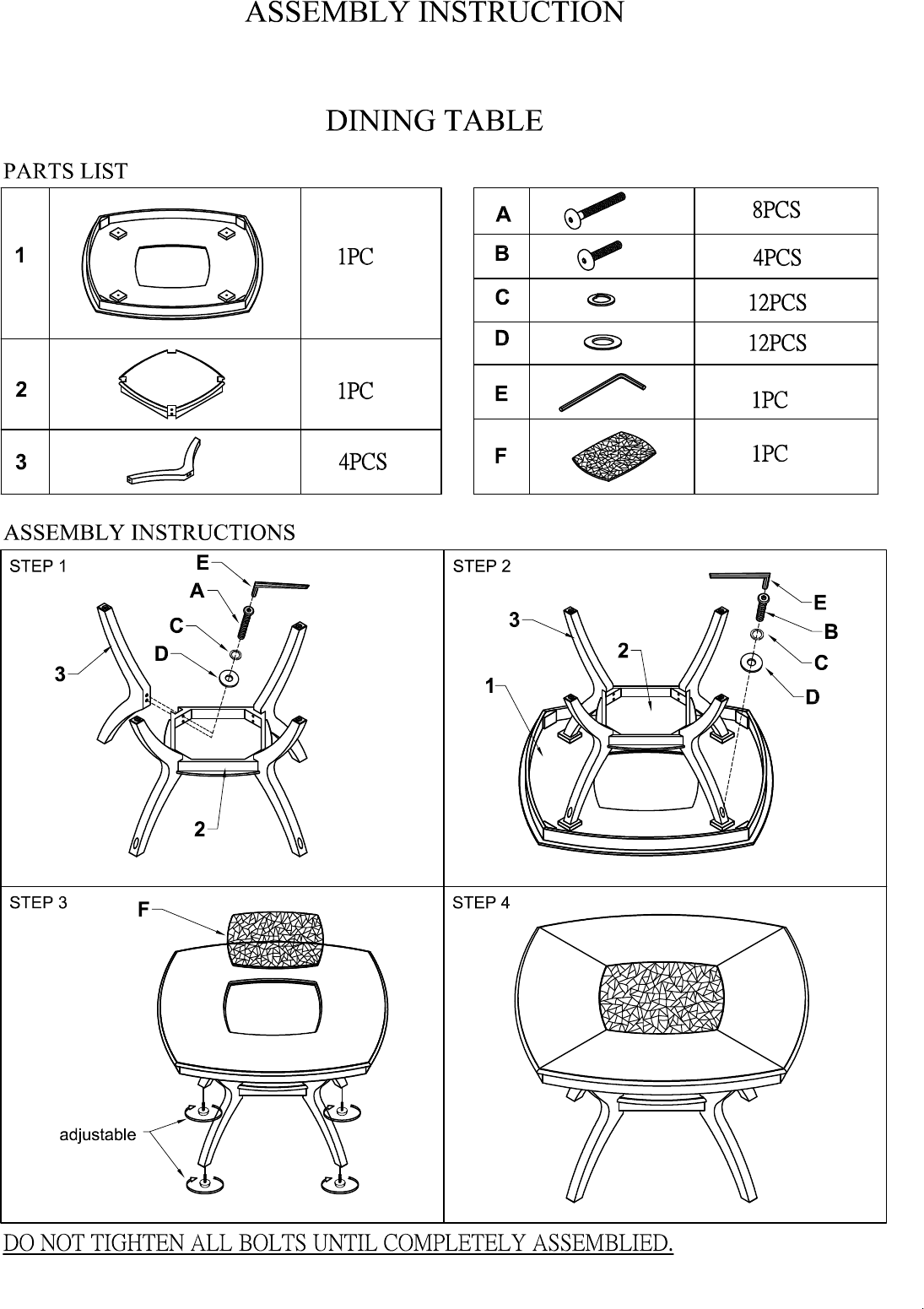 ASSEMBLY INSTRUCTION

DINING TABLE

PARTS LIST

| 1 | | 1PC |
|---|---|---|
| 2 | | 1PC |
| 3 | | 4PCS |

| A | | 8PCS |
|---|---|---|
| B | | 4PCS |
| C | | 12PCS |
| D | | 12PCS |
| E | | 1PC |
| F | | 1PC |

ASSEMBLY INSTRUCTIONS

STEP 1
E
A
C
D
3
2

STEP 2
3
2
1
E
B
C
D

STEP 3
F
adjustable

STEP 4

DO NOT TIGHTEN ALL BOLTS UNTIL COMPLETELY ASSEMBLIED.