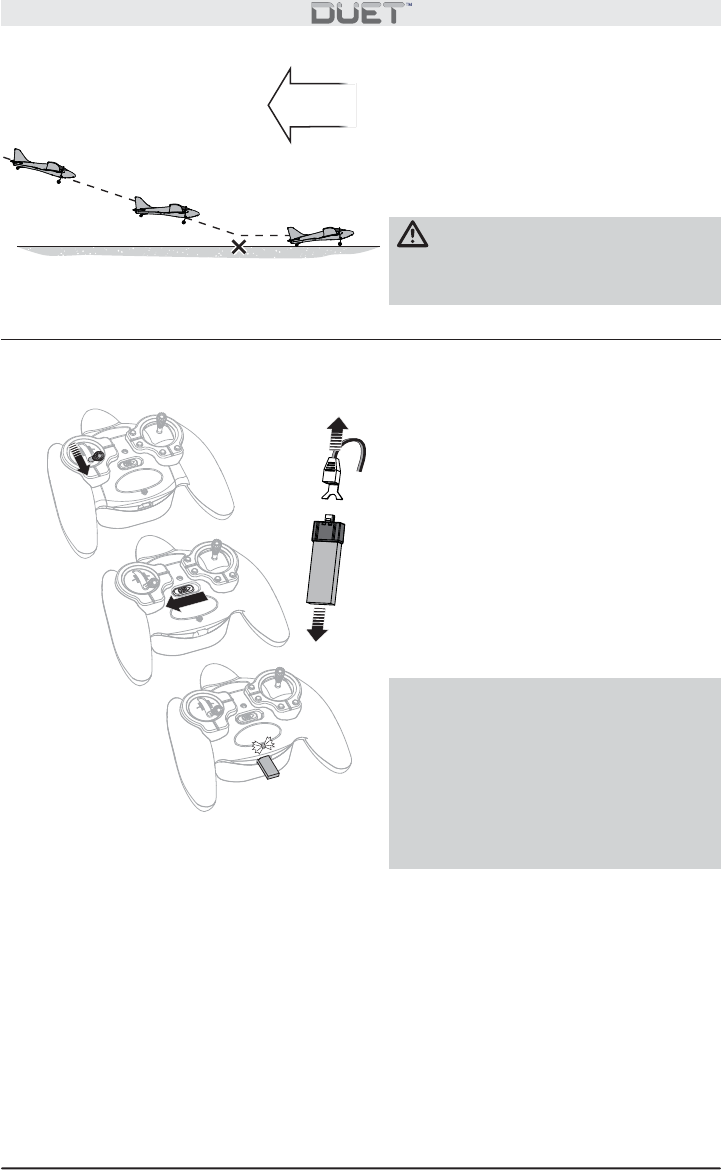 DUET™