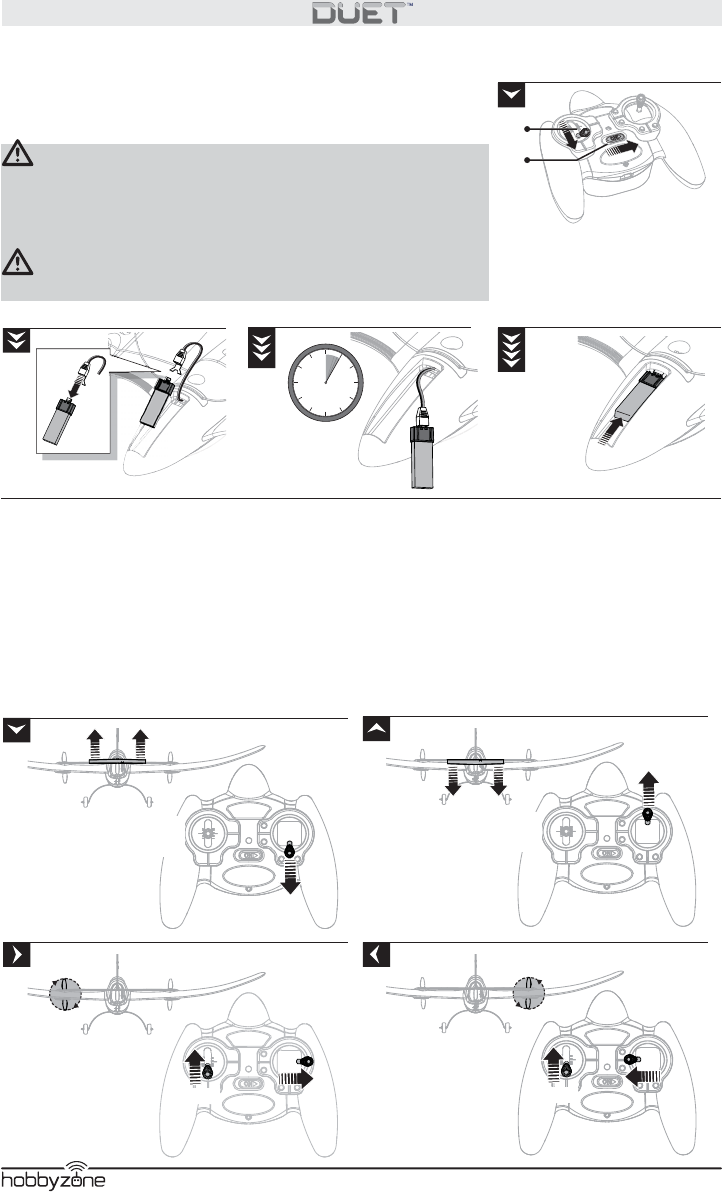 DUET™

hobbyzone