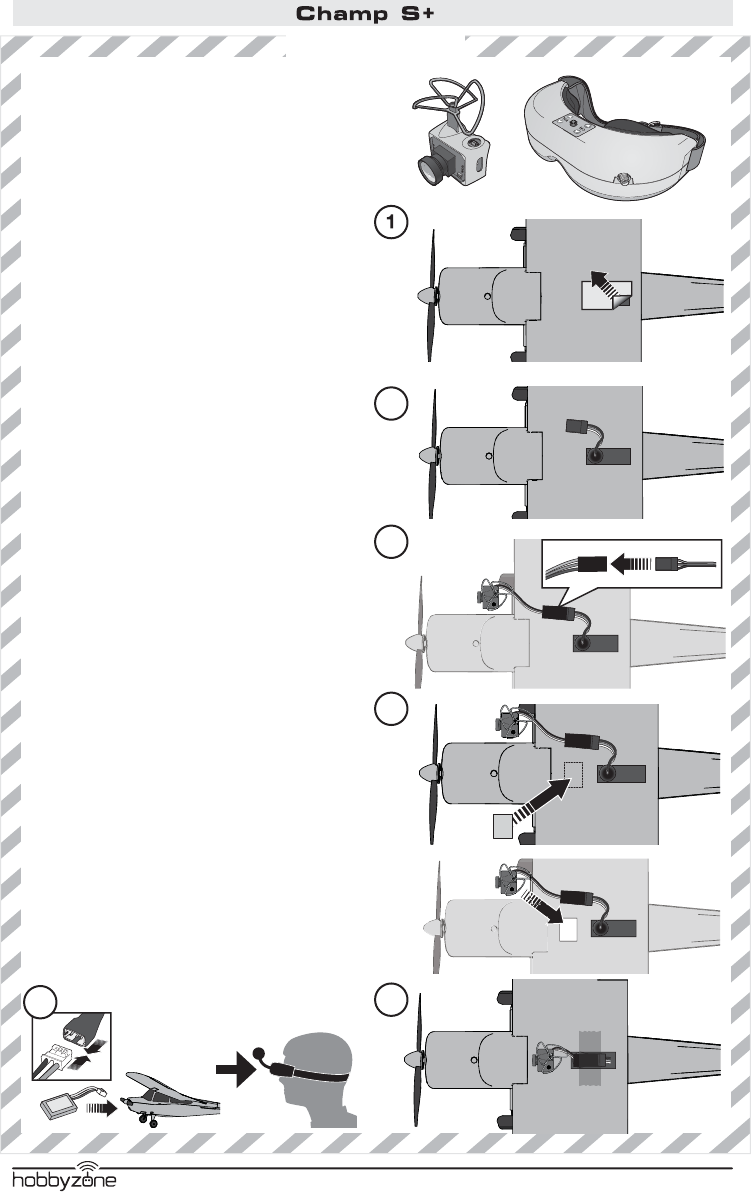 Champ S+

1

hobbyzone