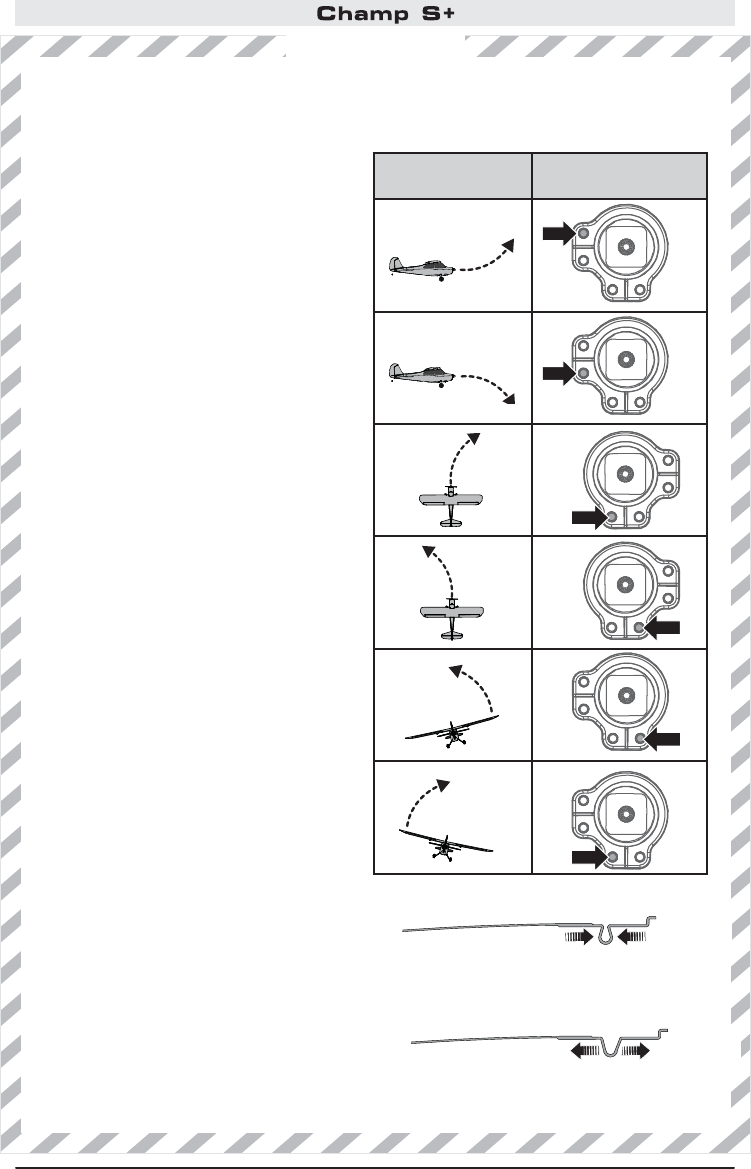 Champ S+