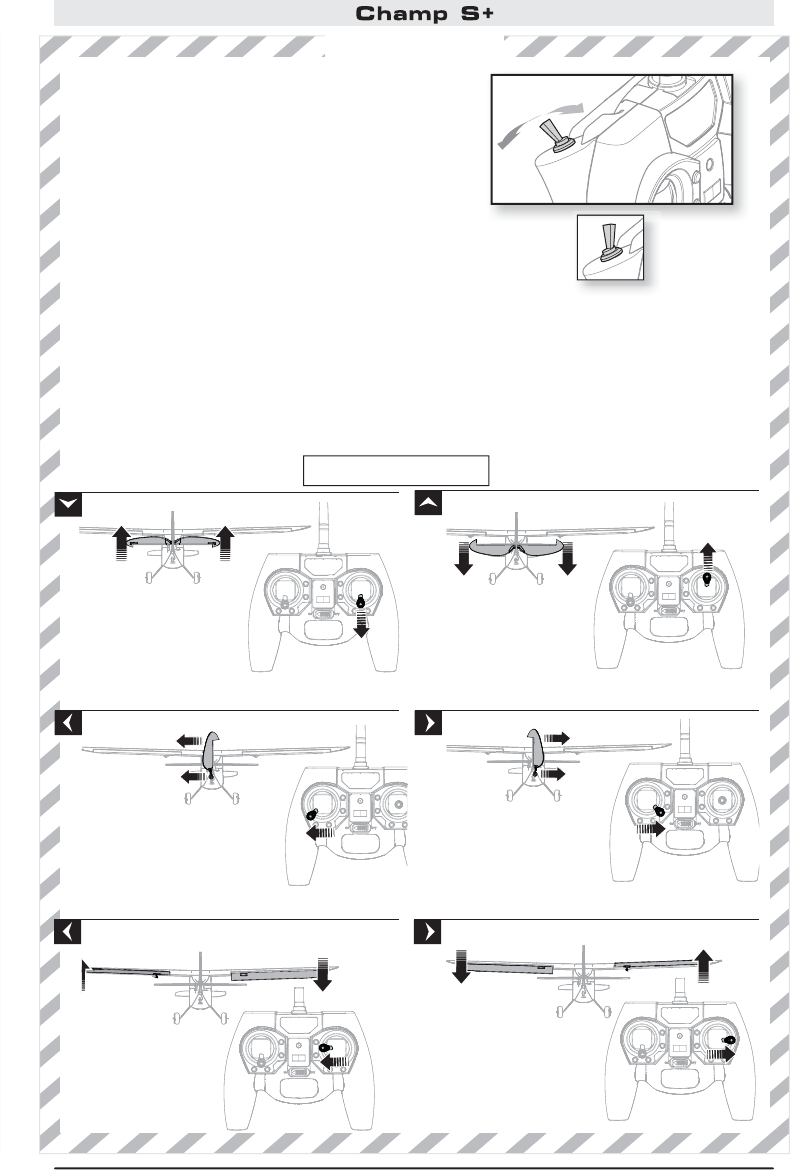 Champ S+