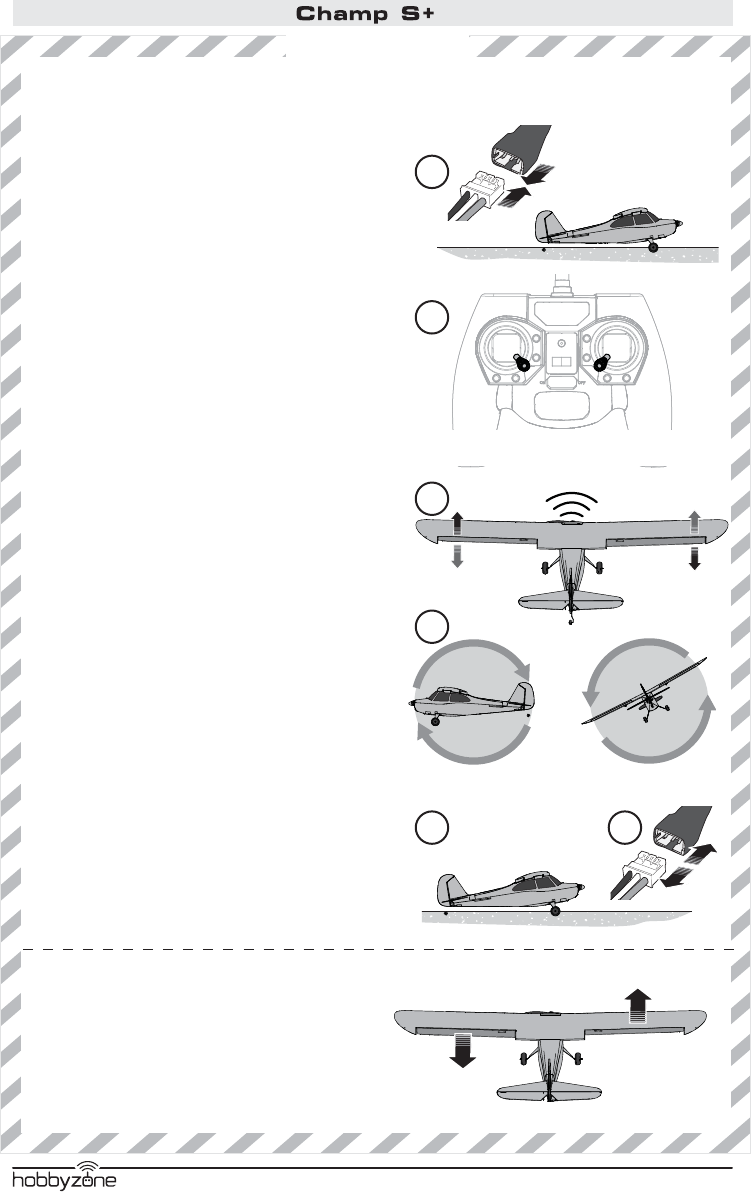 Champ S+

hobbyzone