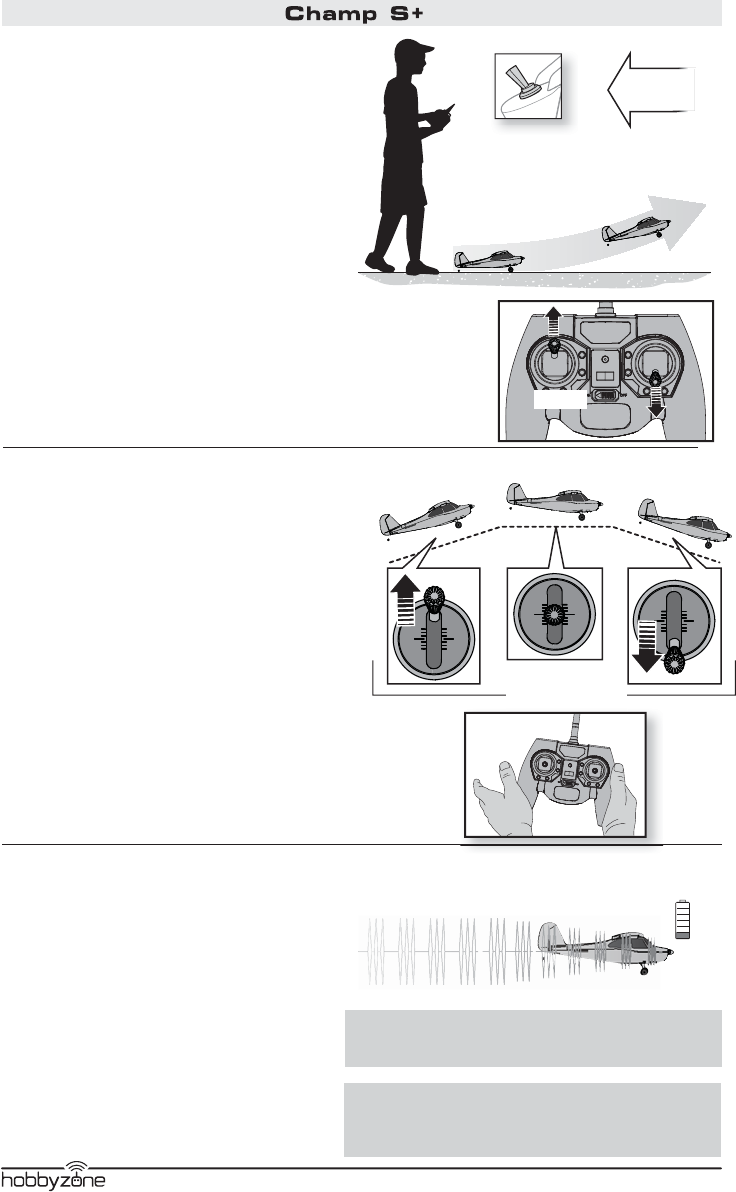 Champ S+

hobbyzone