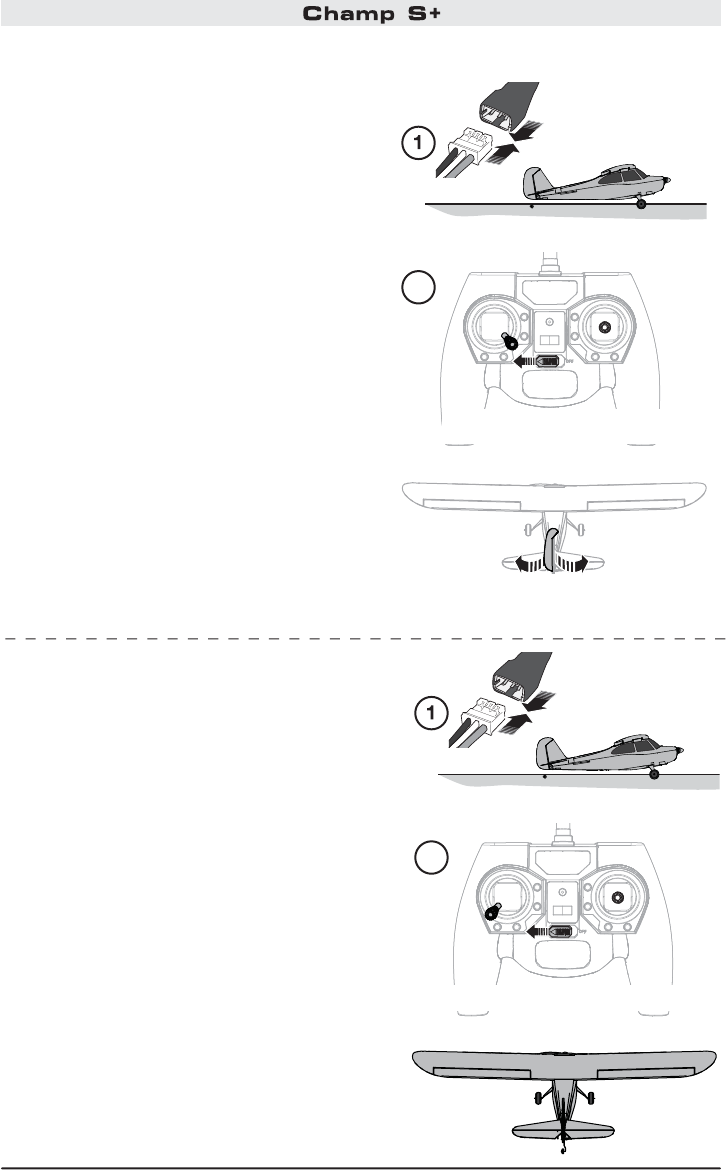 Champ S+

1

1