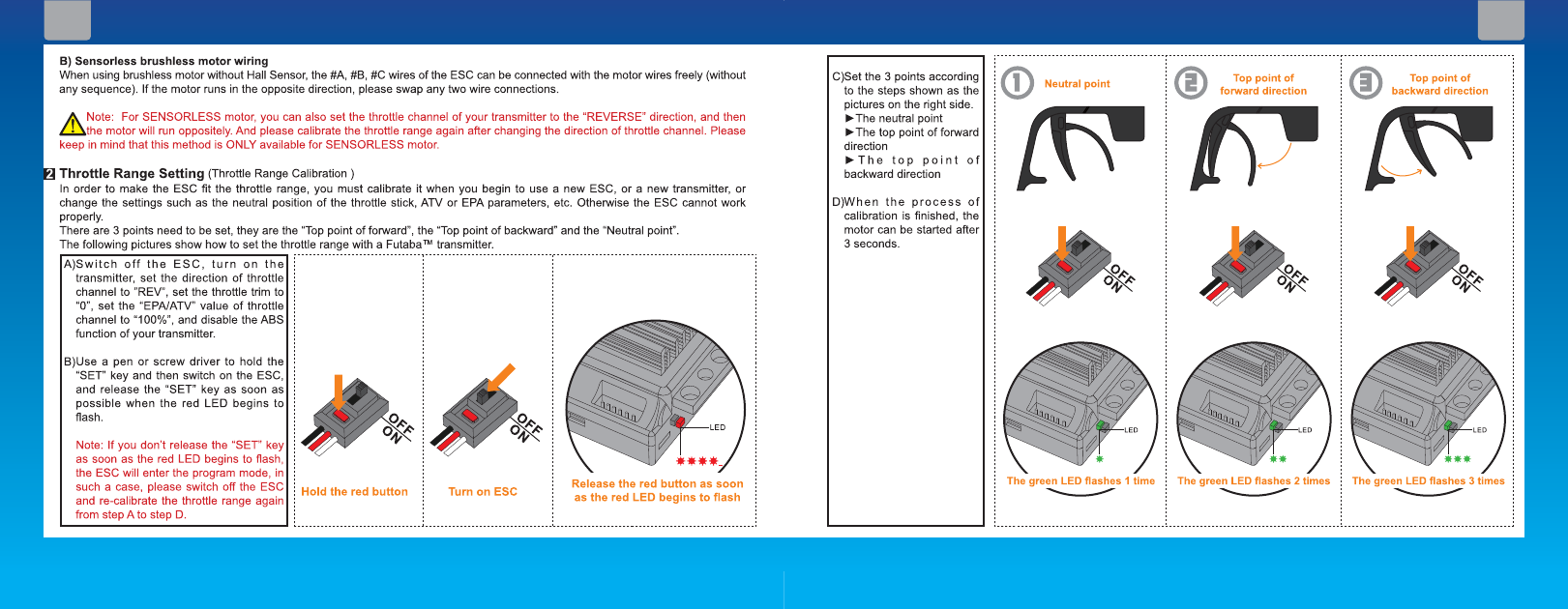 B) Sensorless brushless motor wiring
When using brushless motor without Hall Sensor, the #A, #B, #C wires of the ESC can be connected with the motor wires freely (without any sequence). If the motor runs in the opposite direction, please swap any two wire connections.

Note: For SENSORLESS motor, you can also set the throttle channel of your transmitter to the "REVERSE" direction, and then the motor will run oppositely. And please calibrate the throttle range again after changing the direction of throttle channel. Please keep in mind that this method is ONLY available for SENSORLESS motor.

2 Throttle Range Setting (Throttle Range Calibration )
In order to make the ESC fit the throttle range, you must calibrate it when you begin to use a new ESC, or a new transmitter, or change the settings such as the neutral position of the throttle stick, ATV or EPA parameters, etc. Otherwise the ESC cannot work properly.
There are 3 points need to be set, they are the "Top point of forward", the "Top point of backward" and the "Neutral point".
The following pictures show how to set the throttle range with a Futaba™ transmitter.

A)Switch off the ESC, turn on the transmitter, set the direction of throttle channel to "REV", set the throttle trim to "0", set the "EPA/ATV" value of throttle channel to "100%", and disable the ABS function of your transmitter.

B)Use a pen or screw driver to hold the "SET" key and then switch on the ESC, and release the "SET" key as soon as possible when the red LED begins to flash.

Note: If you don't release the "SET" key as soon as the red LED begins to flash, the ESC will enter the program mode, in such a case, please switch off the ESC and re-calibrate the throttle range again from step A to step D.

OFF
ON
Hold the red button

OFF
ON
Turn on ESC

LED
Release the red button as soon as the red LED begins to flash

C)Set the 3 points according to the steps shown as the pictures on the right side.
►The neutral point
►The top point of forward direction
►The top point of backward direction

D)When the process of calibration is finished, the motor can be started after 3 seconds.

1 Neutral point
OFF
ON
LED
The green LED flashes 1 time

2 Top point of forward direction
OFF
ON
LED
The green LED flashes 2 times

3 Top point of backward direction
OFF
ON
LED
The green LED flashes 3 times