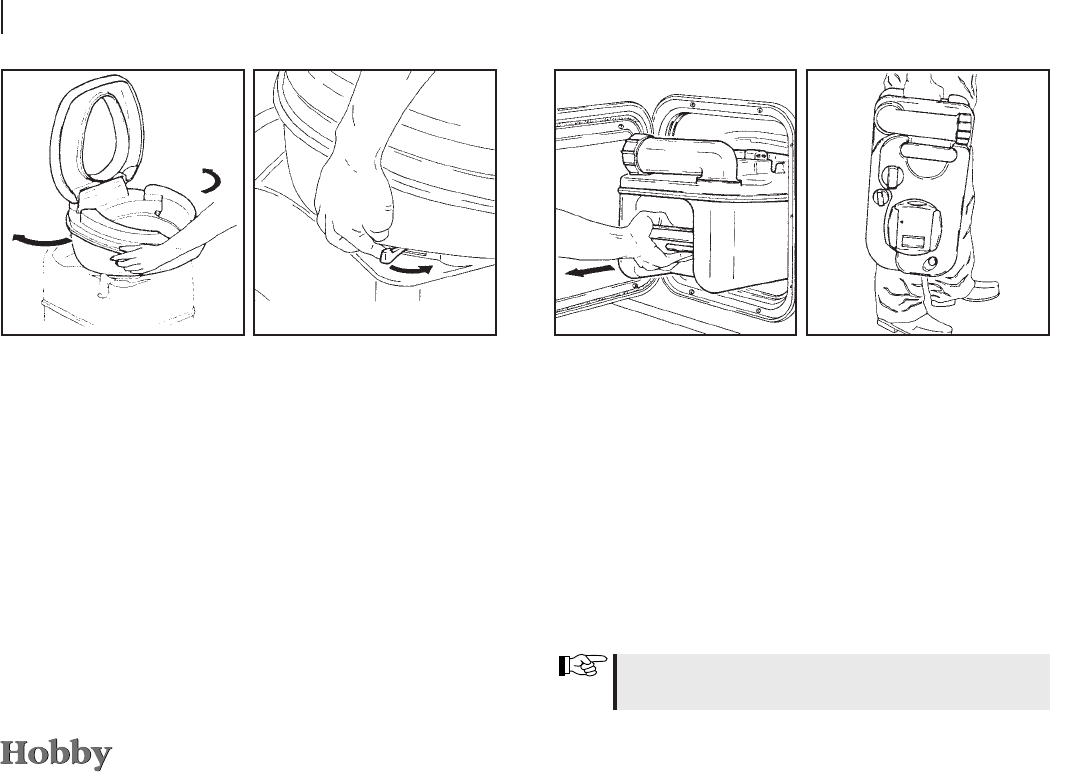 Hobby