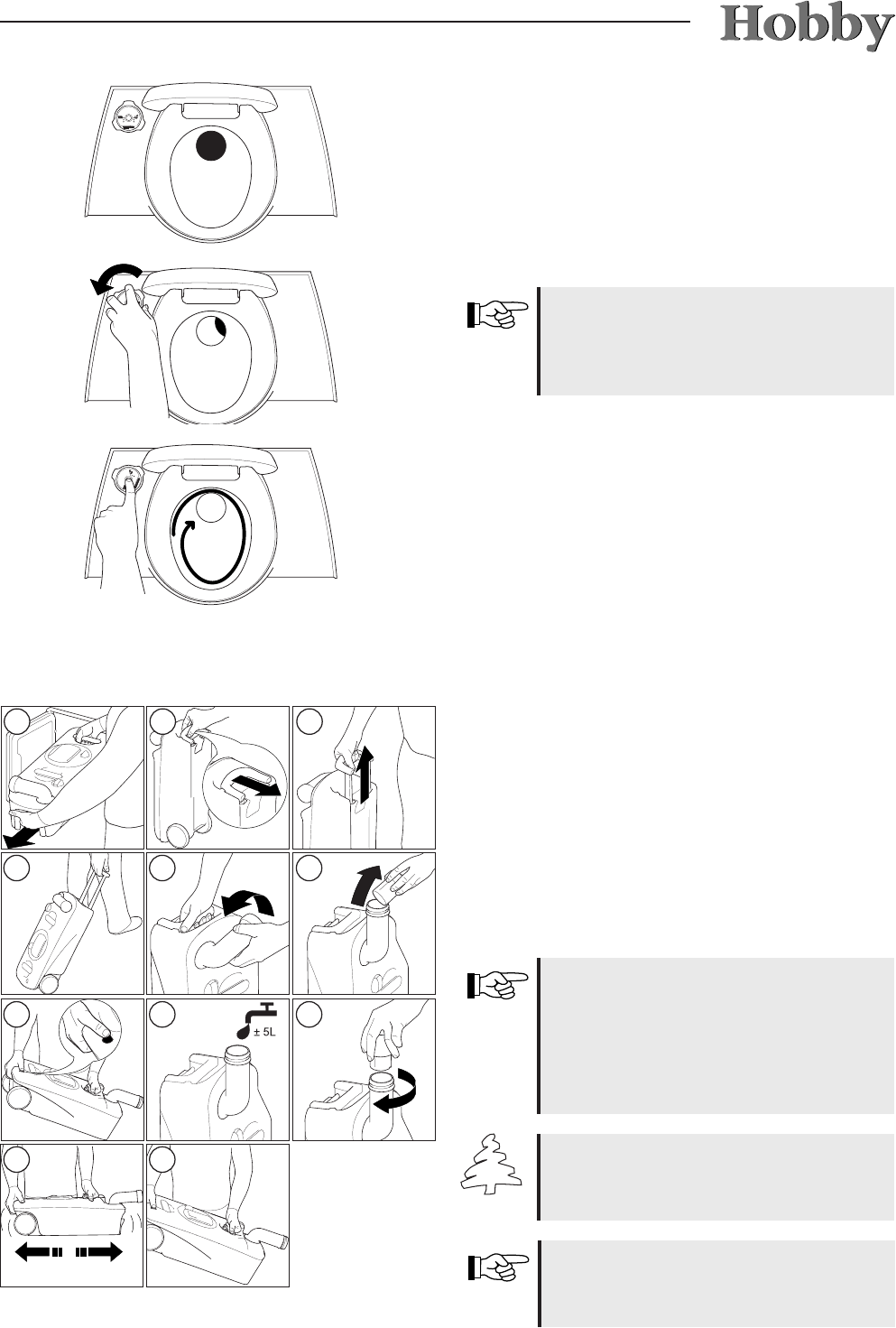 Hobby

± 5L