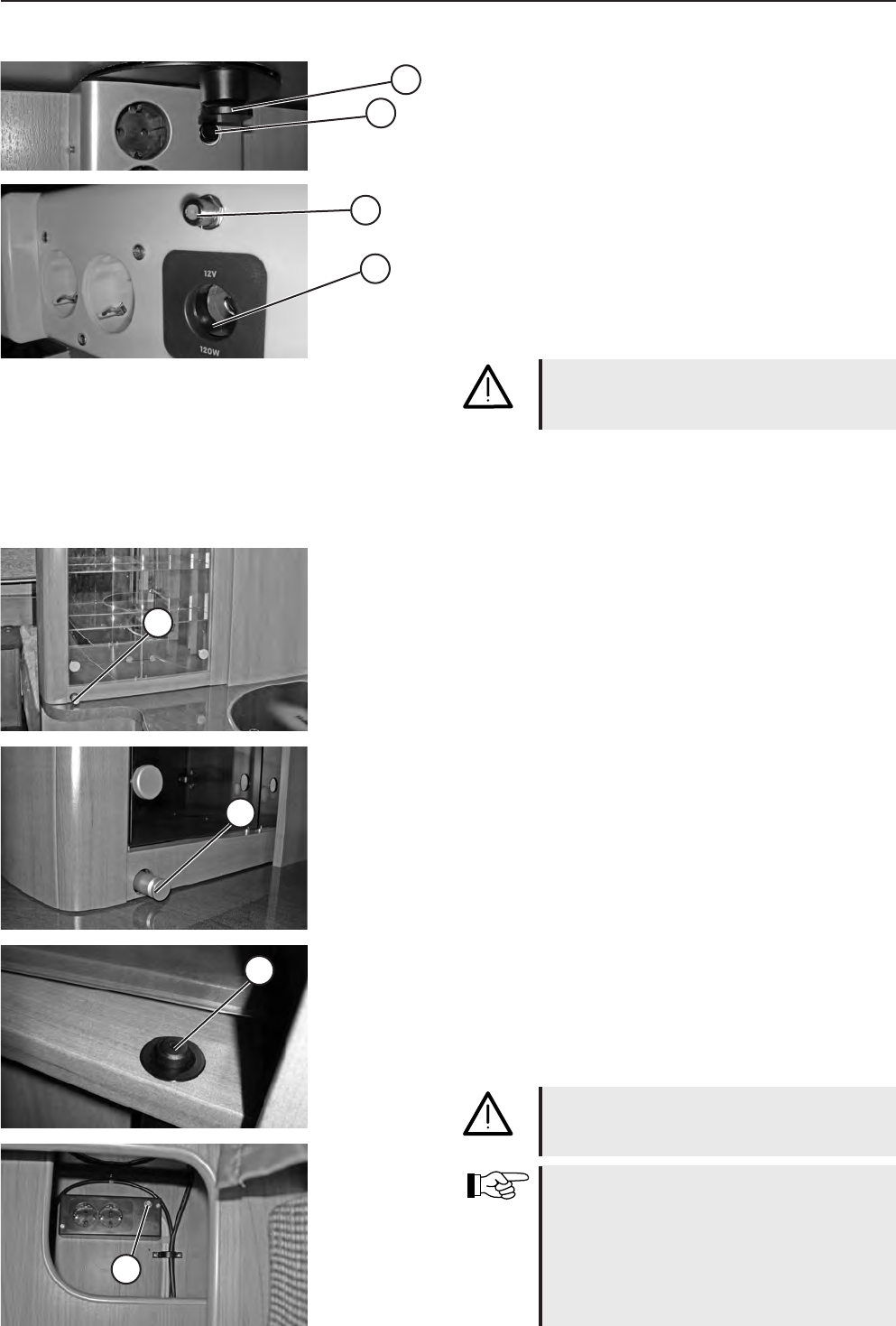 12V

120W