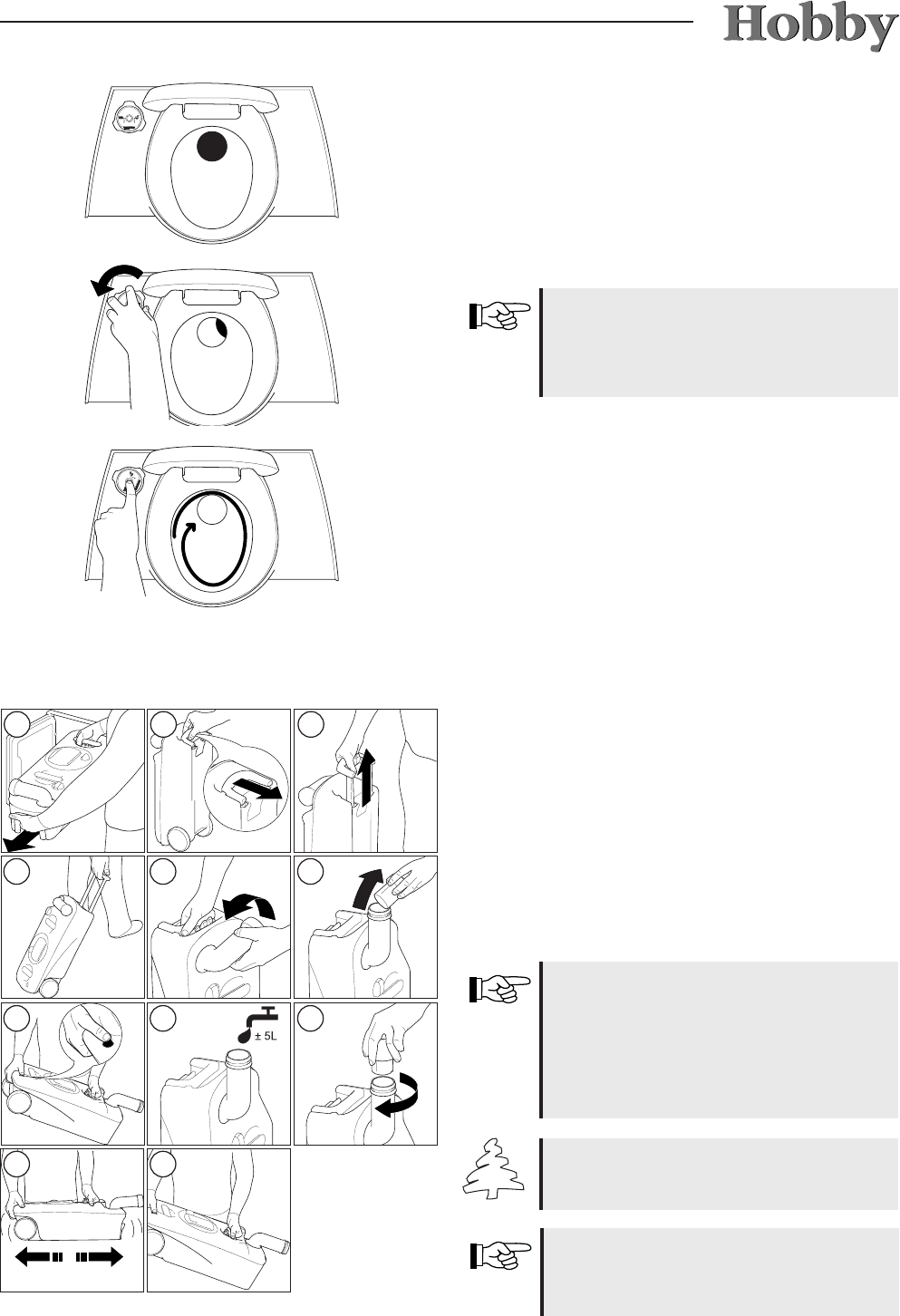 Hobby

± 5L