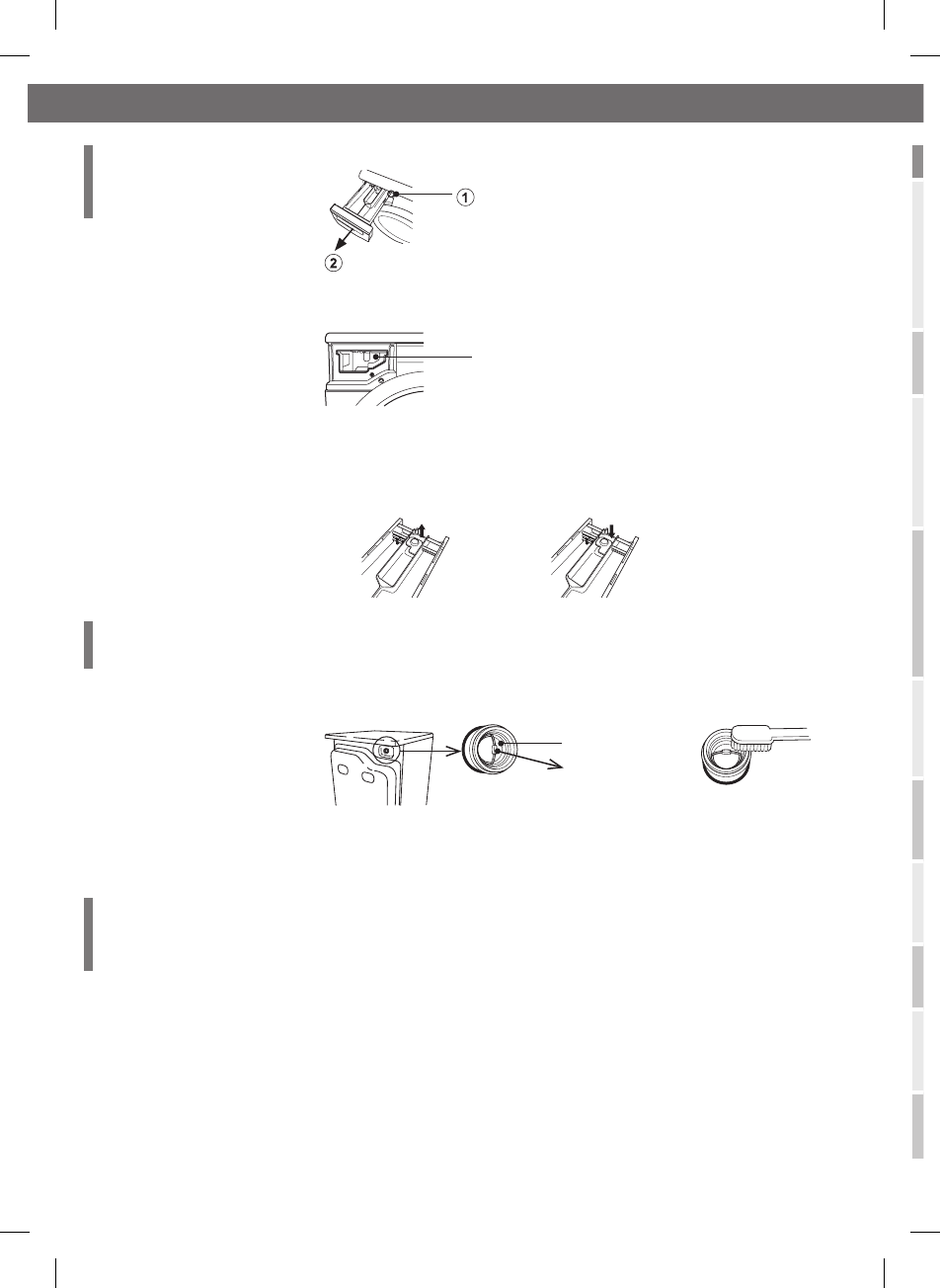 1

2