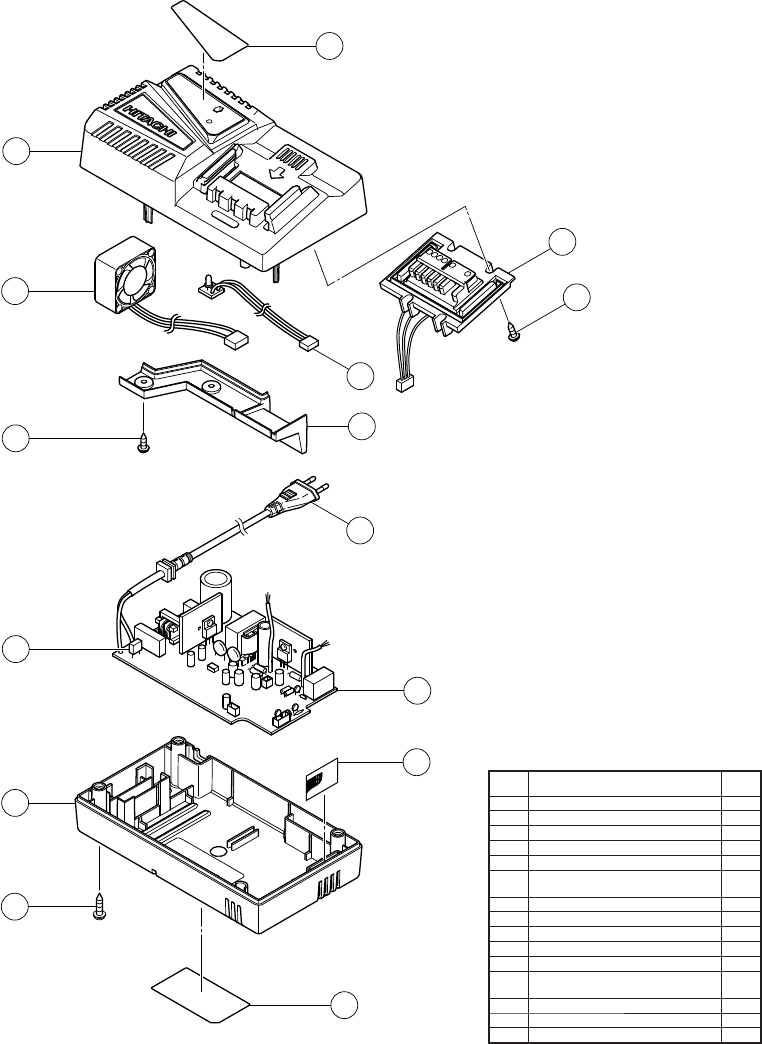 HITACHI