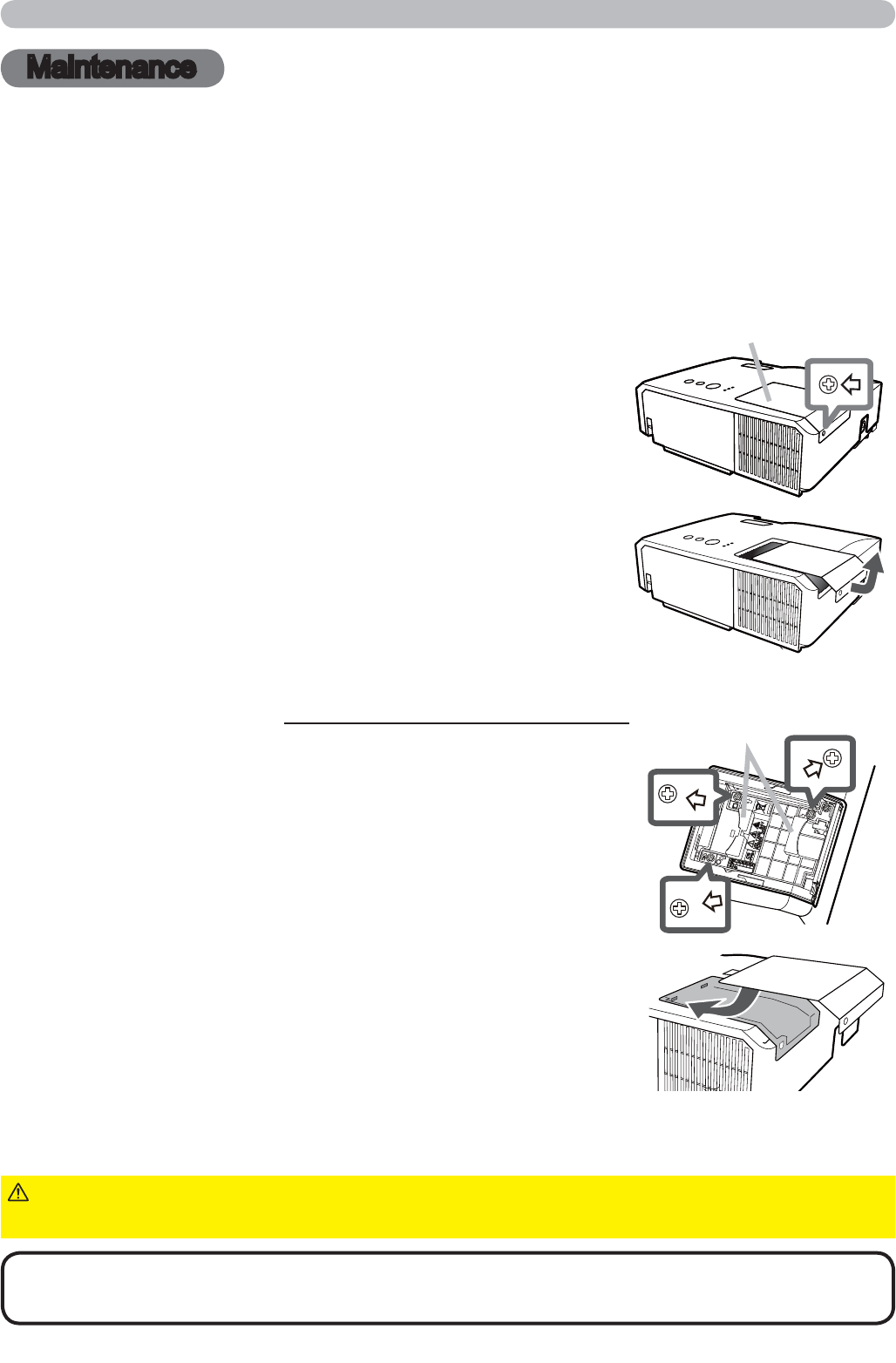 Maintenance